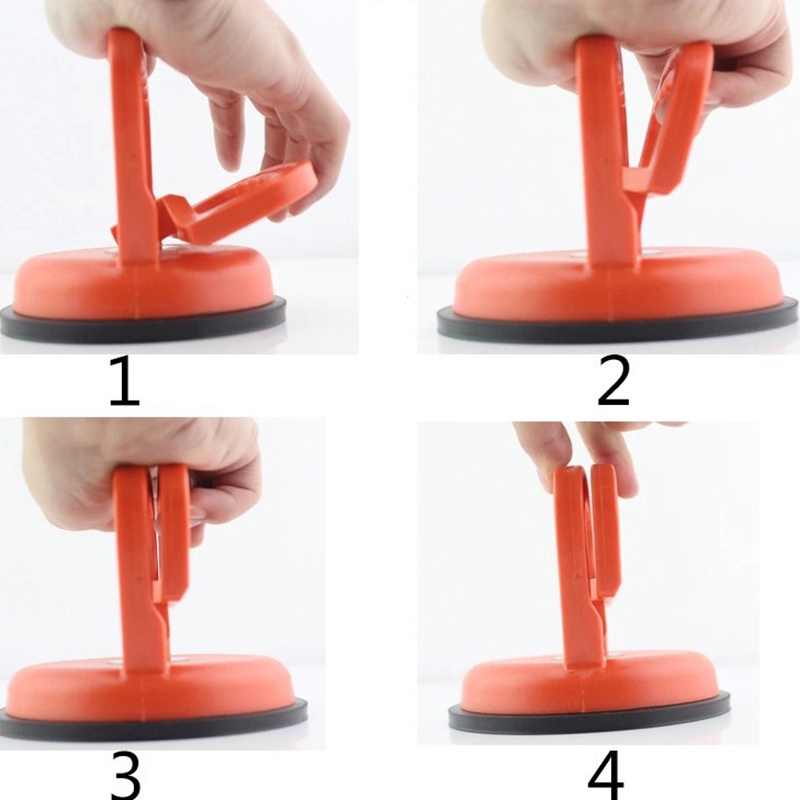 1

2

3

4