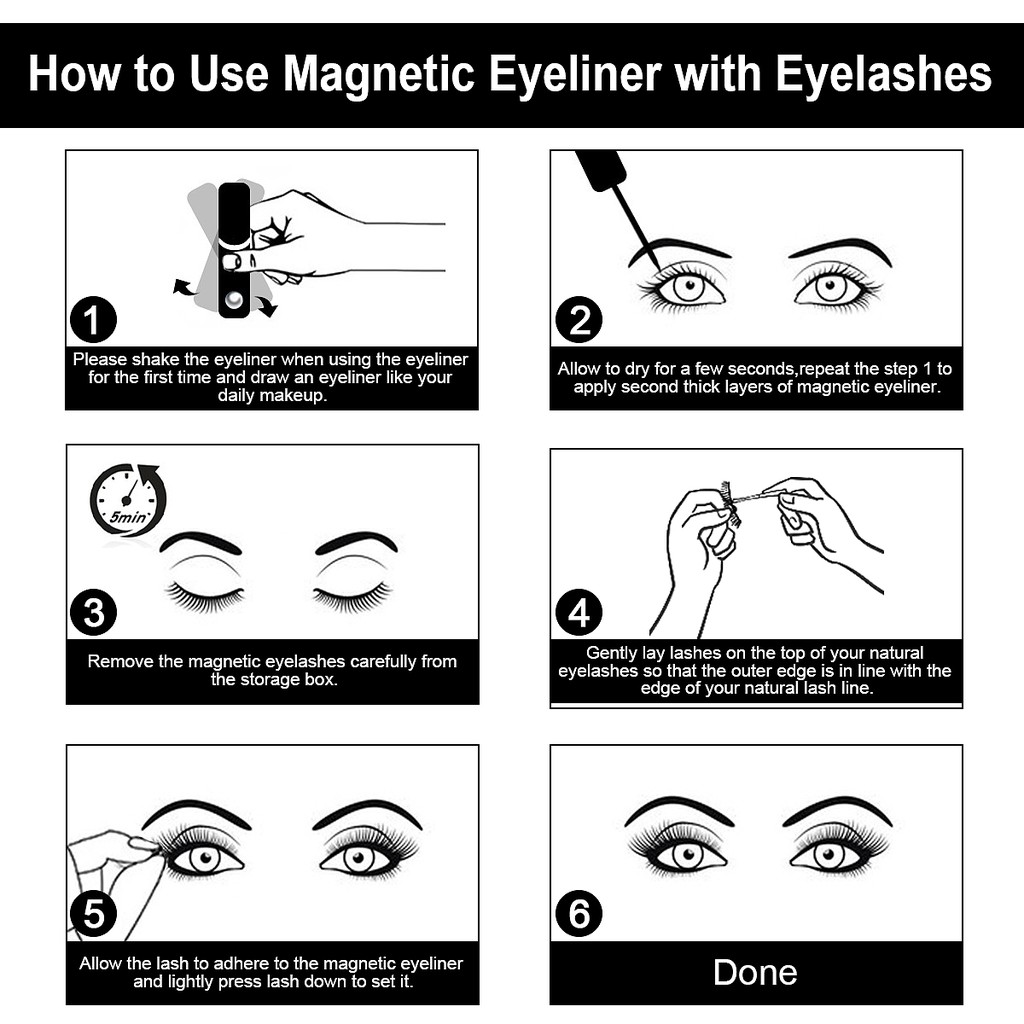 How to Use Magnetic Eyeliner with Eyelashes

1
Please shake the eyeliner when using the eyeliner for the first time and draw an eyeliner like your daily makeup.

2
Allow to dry for a few seconds,repeat the step 1 to apply second thick layers of magnetic eyeliner.

5min
3
Remove the magnetic eyelashes carefully from the storage box.

4
Gently lay lashes on the top of your natural eyelashes so that the outer edge is in line with the edge of your natural lash line.

5
Allow the lash to adhere to the magnetic eyeliner and lightly press lash down to set it.

6
Done