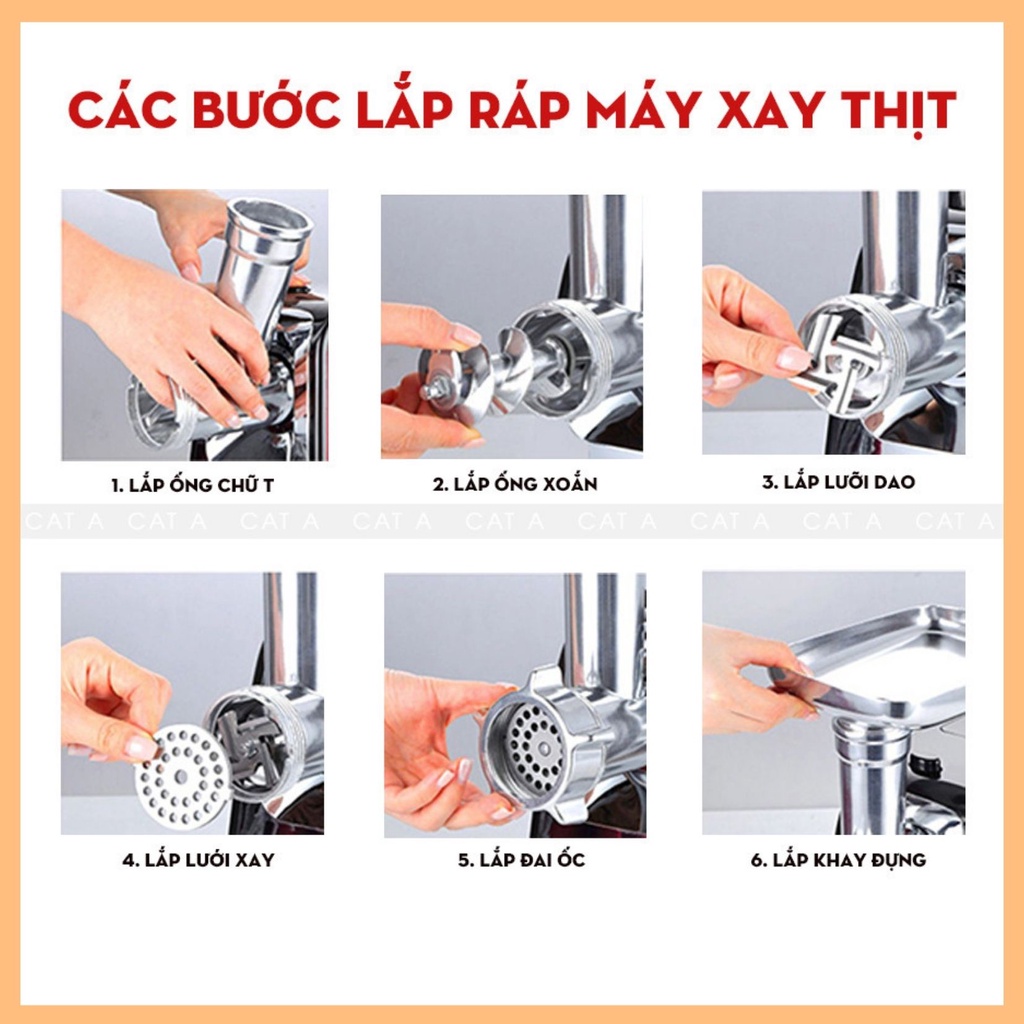 CÁC BƯỚC LẮP RÁP MÁY XAY THỊT

1. LẮP ỐNG CHỮ T

2. LẮP ỐNG XOẮN

3. LẮP LƯỠI DAO

CAT A CAT A CAT A CAT A CAT A CAT A CAT A CAT A CAT A

4. LẮP LƯỚI XAY

5. LẮP ĐAI ỐC

6. LẮP KHAY ĐỰNG