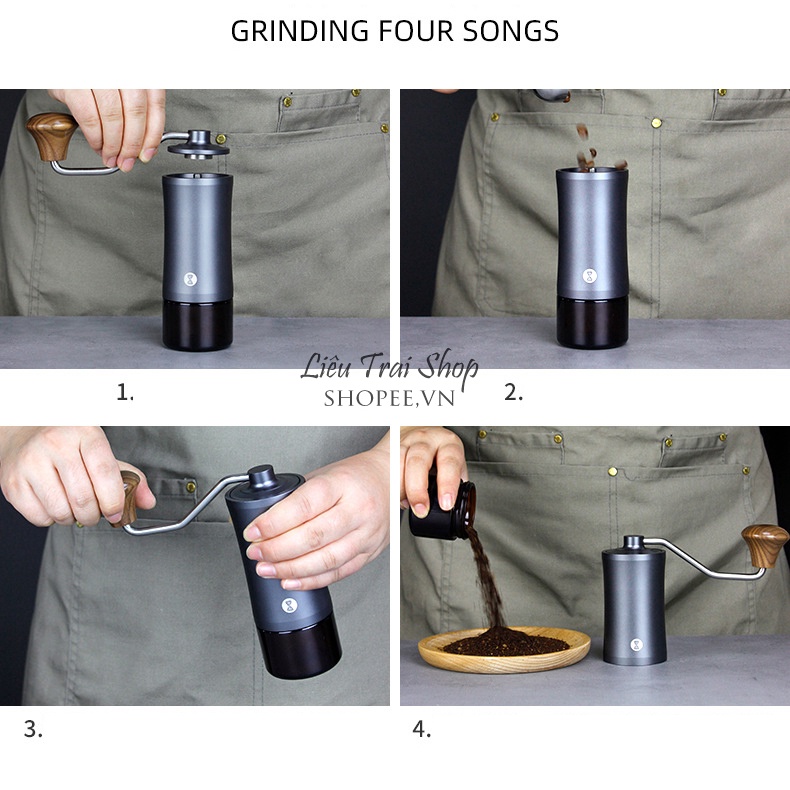 GRINDING FOUR SONGS

1.

Liêu Trai Shop
SHOPEE,VN

2.

3.

4.