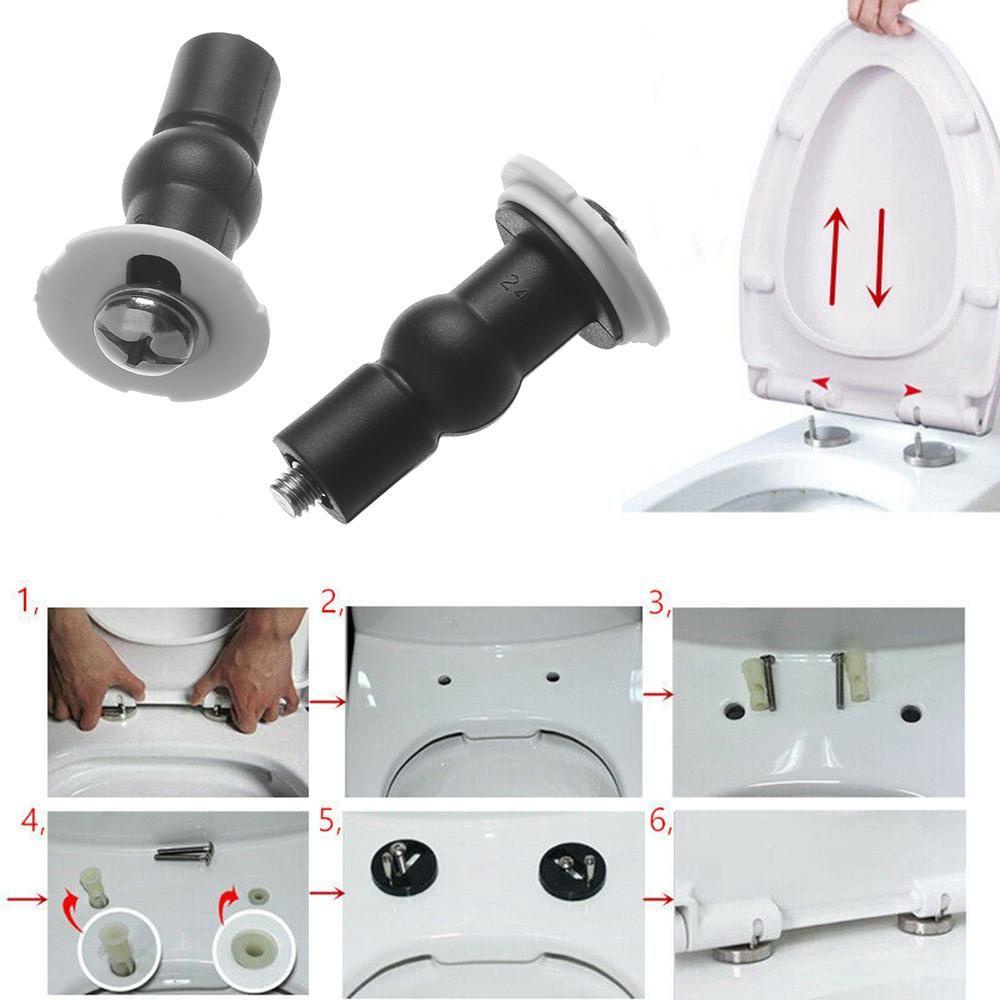 24

1,

2,

3,

4,

5,

6,