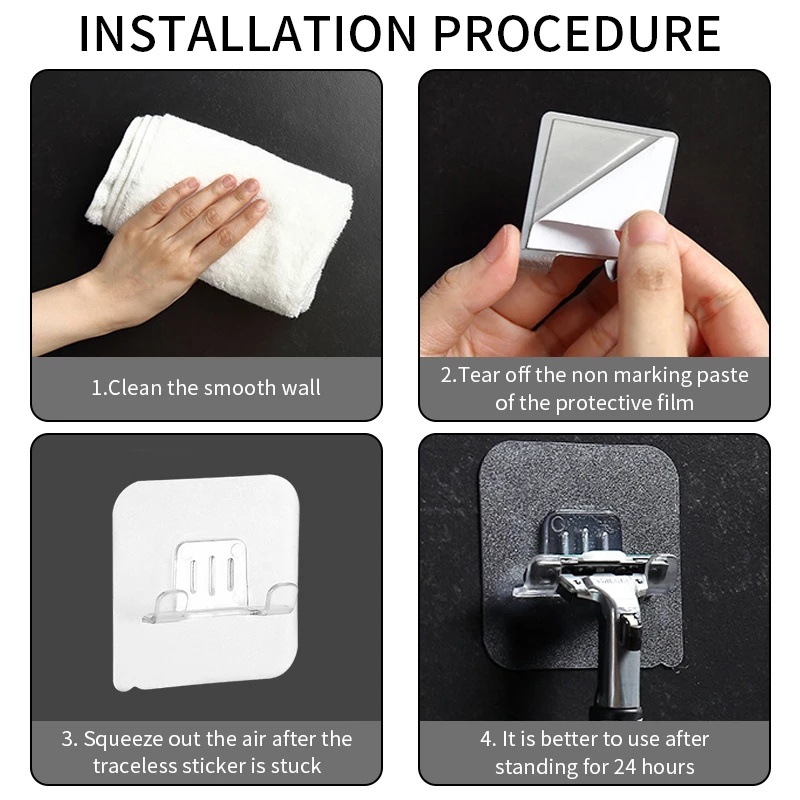 INSTALLATION PROCEDURE

1.Clean the smooth wall

2.Tear off the non marking paste of the protective film

3. Squeeze out the air after the traceless sticker is stuck

4. It is better to use after standing for 24 hours