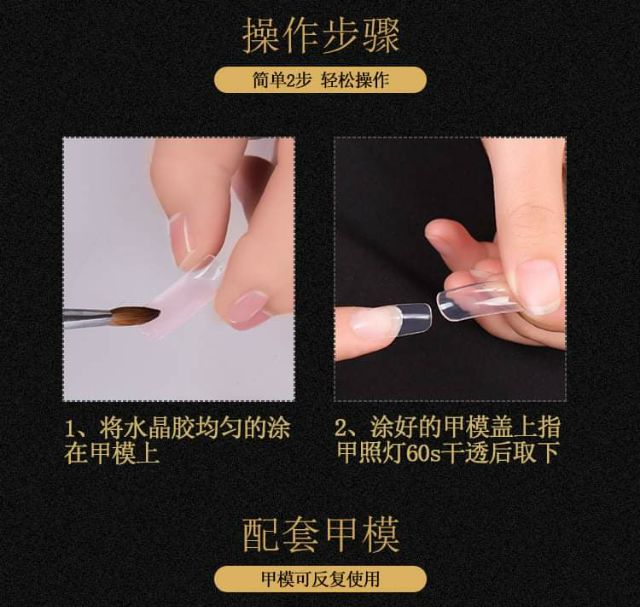 操作步骤

简单2步 轻松操作

1、将水晶胶均匀的涂在甲模上

2、涂好的甲模盖上指甲照灯60s干透后取下

配套甲模

甲模可反复使用