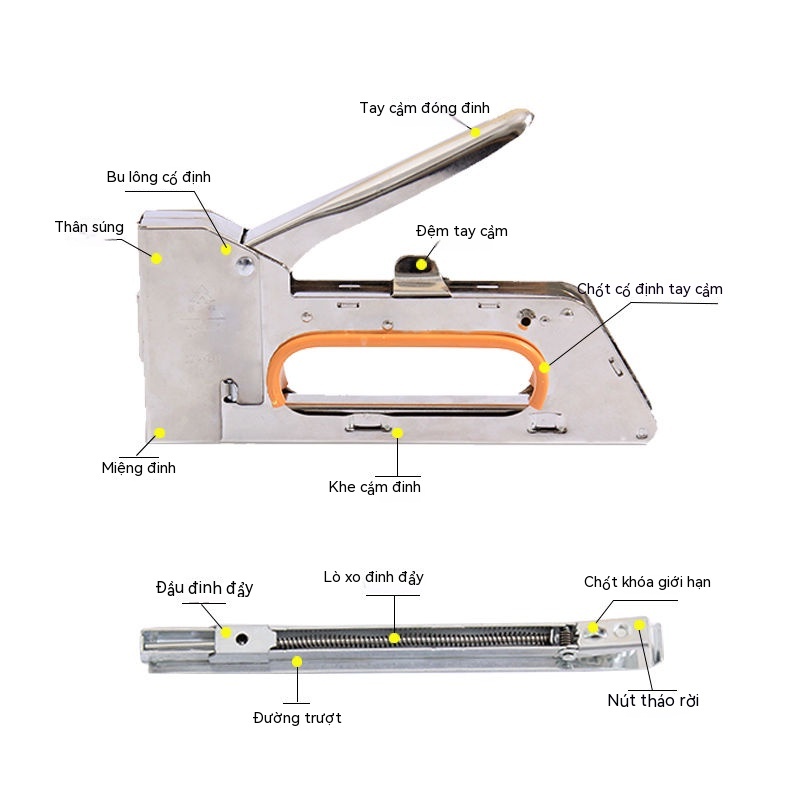 Tay cầm đóng đinh

Bu lông cố định

Thân súng

Đệm tay cầm

Chốt cố định tay cầm

Miệng đinh

Khe cắm đinh

Đầu đinh đẩy

Lò xo đinh đẩy

Chốt khóa giới hạn

Đường trượt

Nút tháo rời