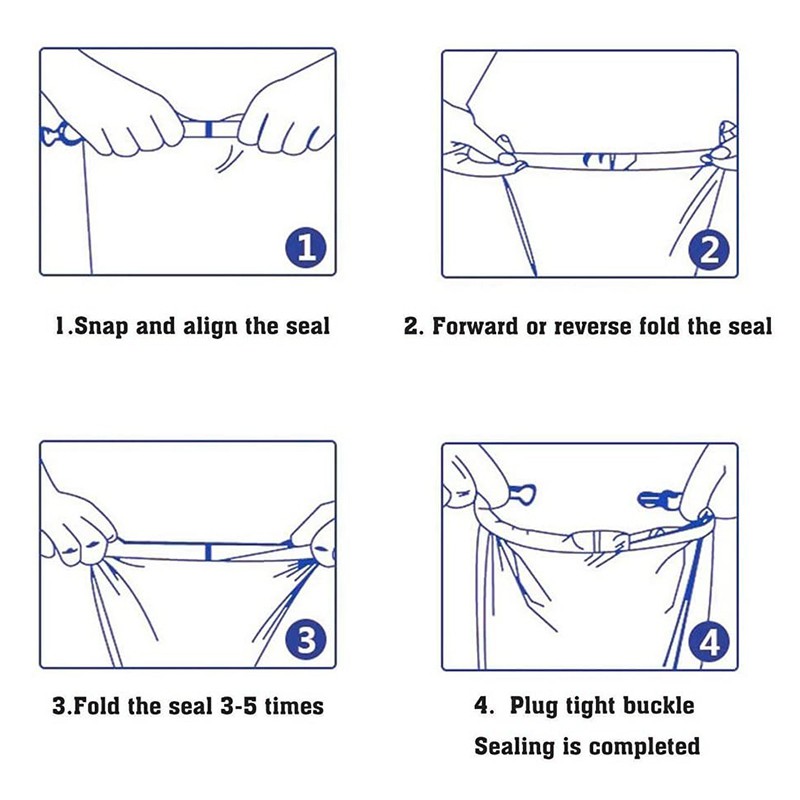 1

1.Snap and align the seal

2

2. Forward or reverse fold the seal

3

3.Fold the seal 3-5 times

4

4. Plug tight buckle
Sealing is completed