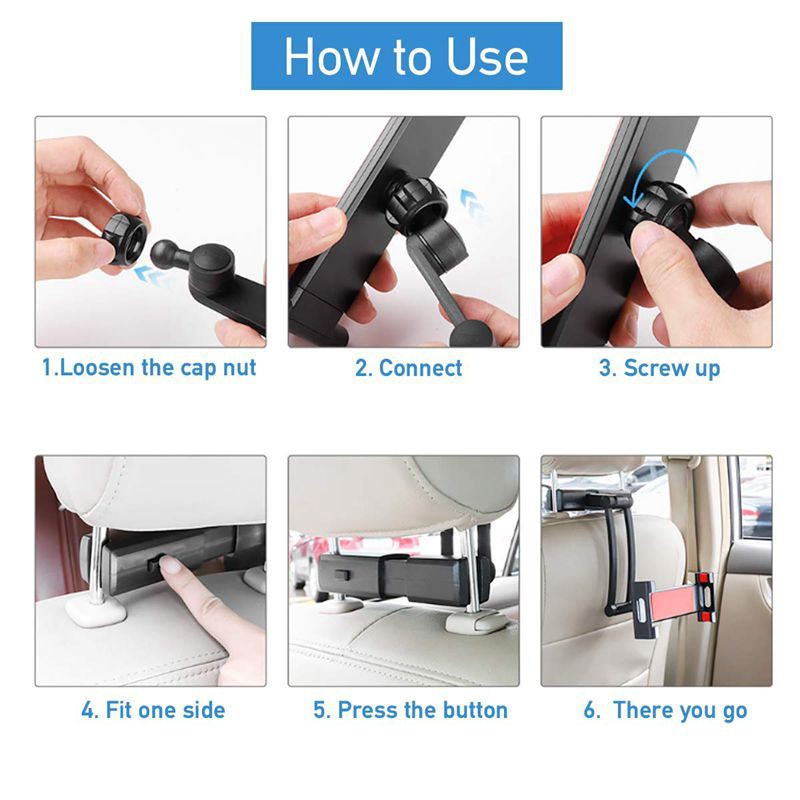 How to Use

1.Loosen the cap nut

2. Connect

3. Screw up

4. Fit one side

5. Press the button

6. There you go