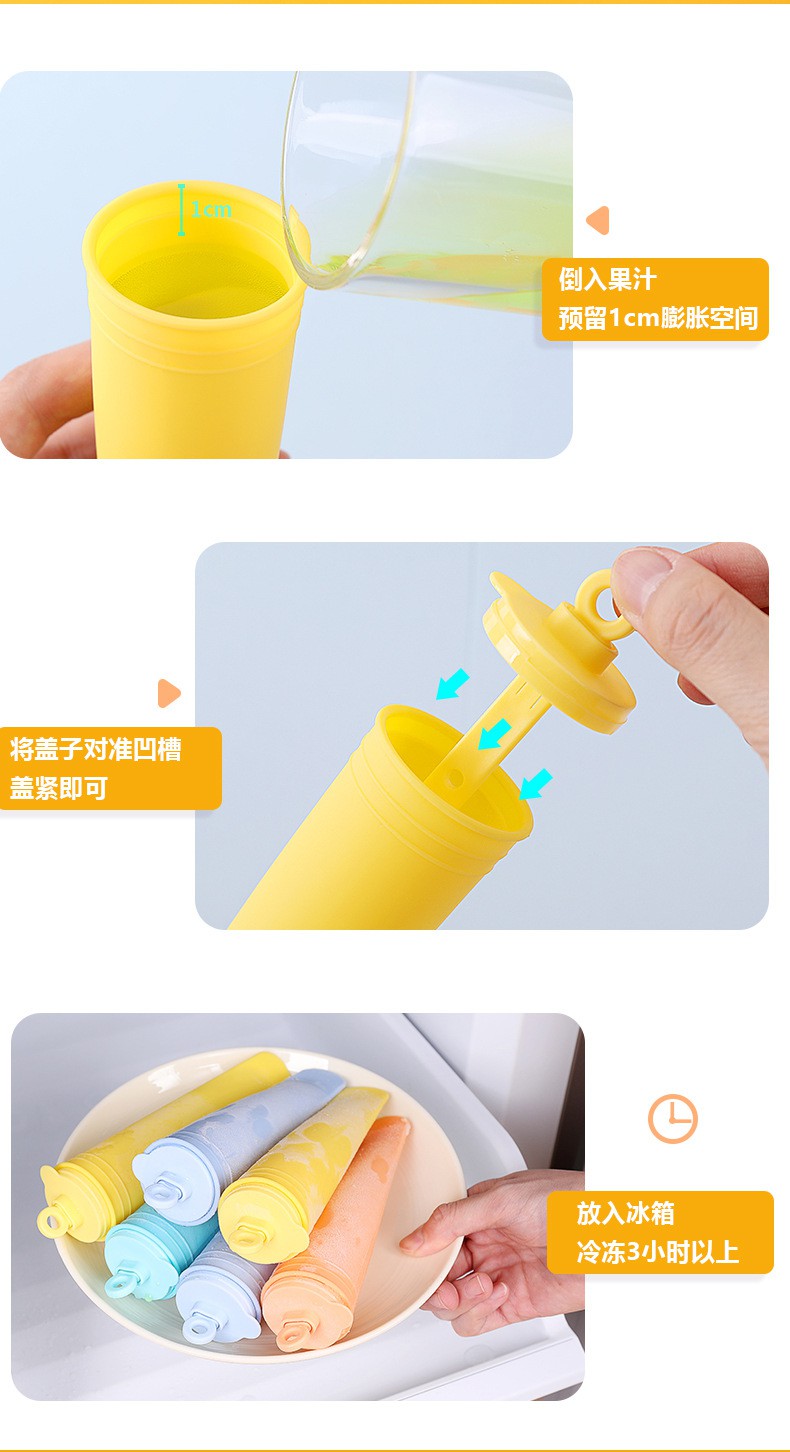 1cm

倒入果汁
预留1cm膨胀空间

将盖子对准凹槽
盖紧即可

放入冰箱
冷冻3小时以上