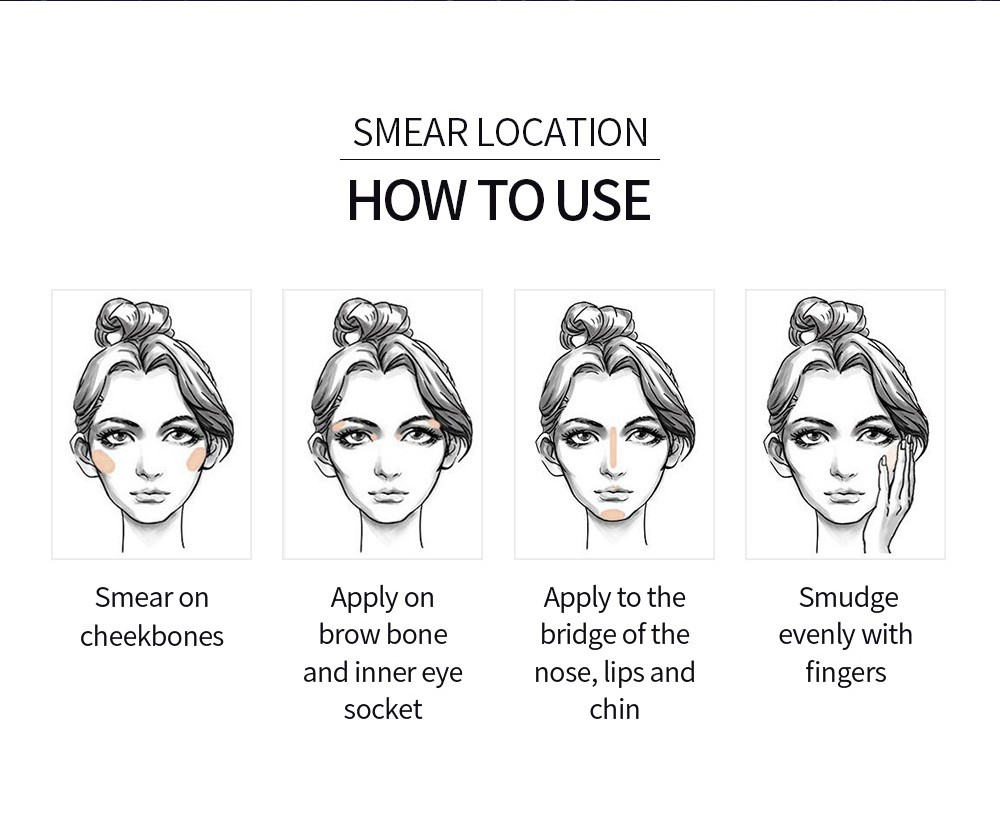 SMEAR LOCATION

HOW TO USE

Smear on cheekbones

Apply on brow bone and inner eye socket

Apply to the bridge of the nose, lips and chin

Smudge evenly with fingers