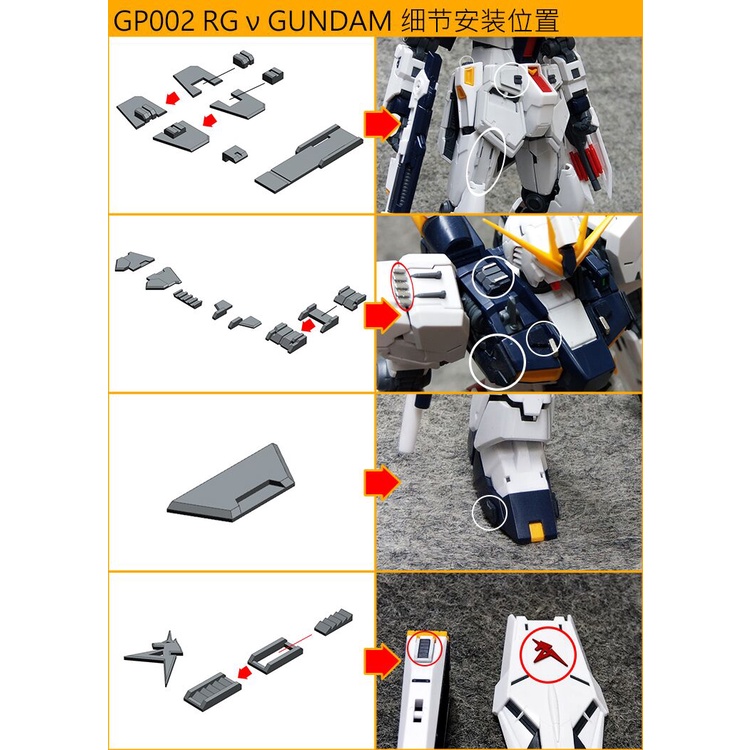 GP002 RG ν GUNDAM 细节安装位置