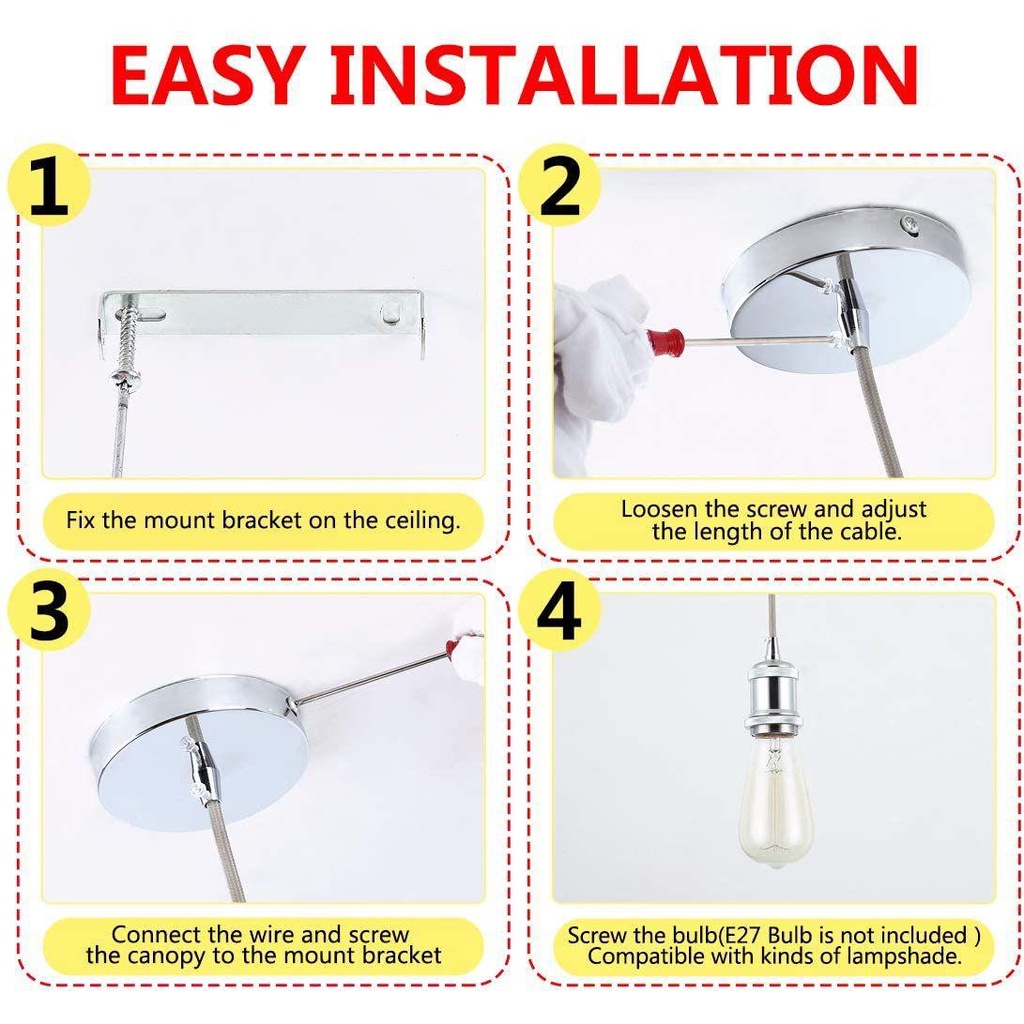 EASY INSTALLATION

1

Fix the mount bracket on the ceiling.

2

Loosen the screw and adjust the length of the cable.

3

Connect the wire and screw the canopy to the mount bracket

4

Screw the bulb(E27 Bulb is not included ) Compatible with kinds of lampshade.