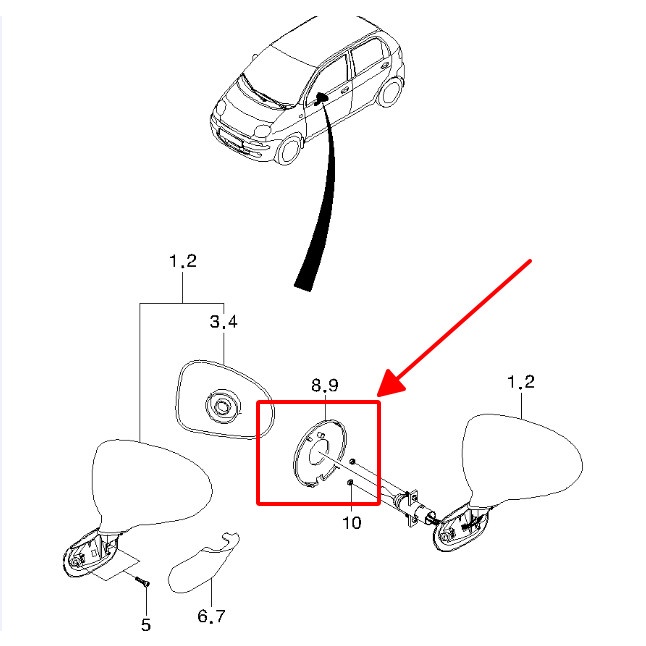 1.2

3.4

8.9

1.2

10

5

6.7