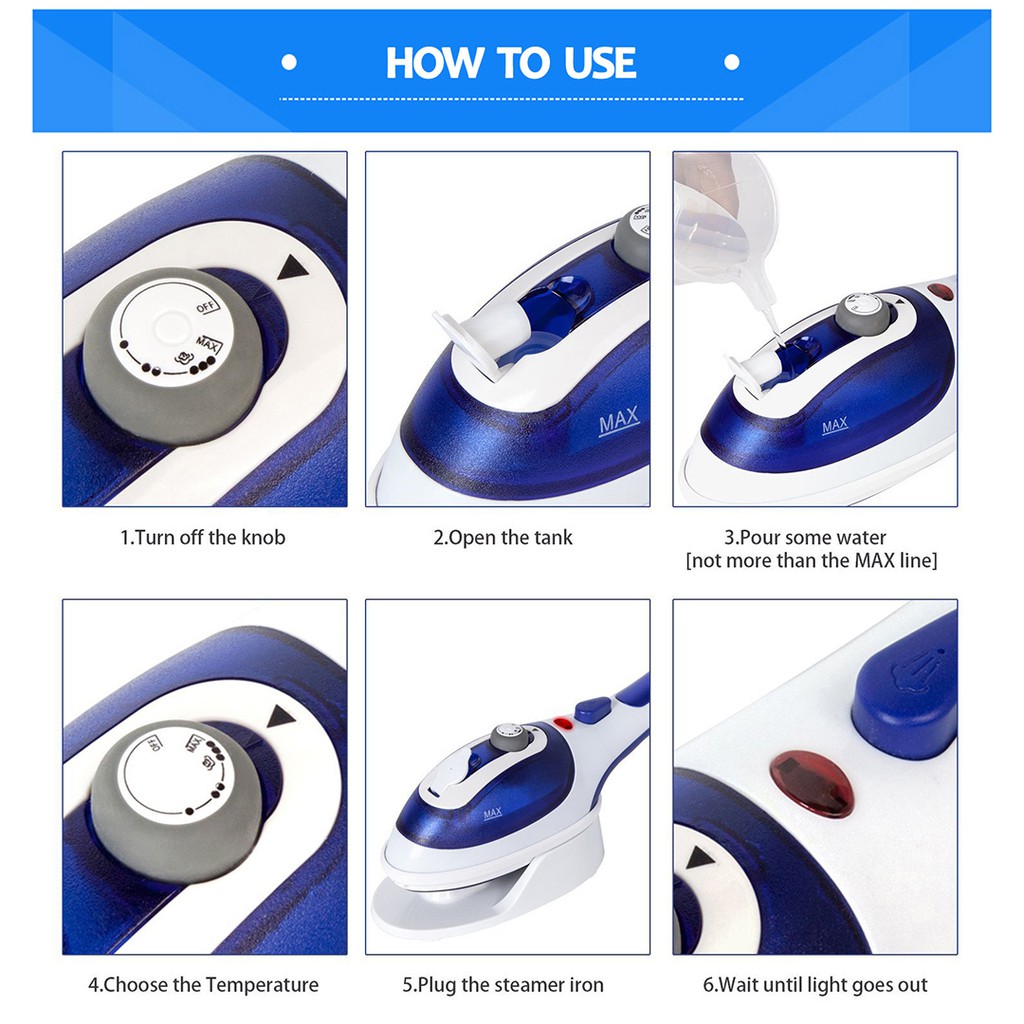 HOW TO USE

OFF
MAX

1.Turn off the knob

MAX

2.Open the tank

MAX

3.Pour some water
[not more than the MAX line]

OFF
MAX

4.Choose the Temperature

MAX

5.Plug the steamer iron

6.Wait until light goes out