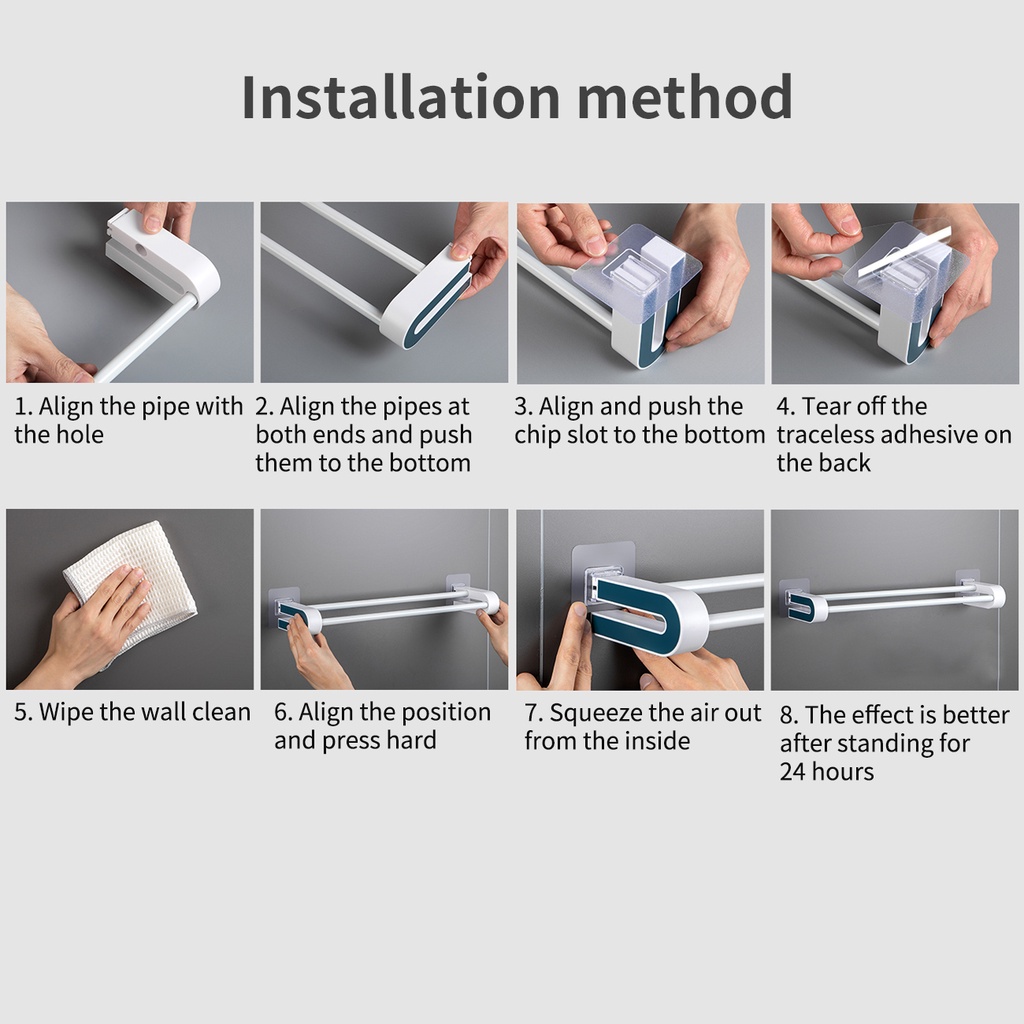 Installation method

1. Align the pipe with the hole

2. Align the pipes at both ends and push them to the bottom

3. Align and push the chip slot to the bottom

4. Tear off the traceless adhesive on the back

5. Wipe the wall clean

6. Align the position and press hard

7. Squeeze the air out from the inside

8. The effect is better after standing for 24 hours