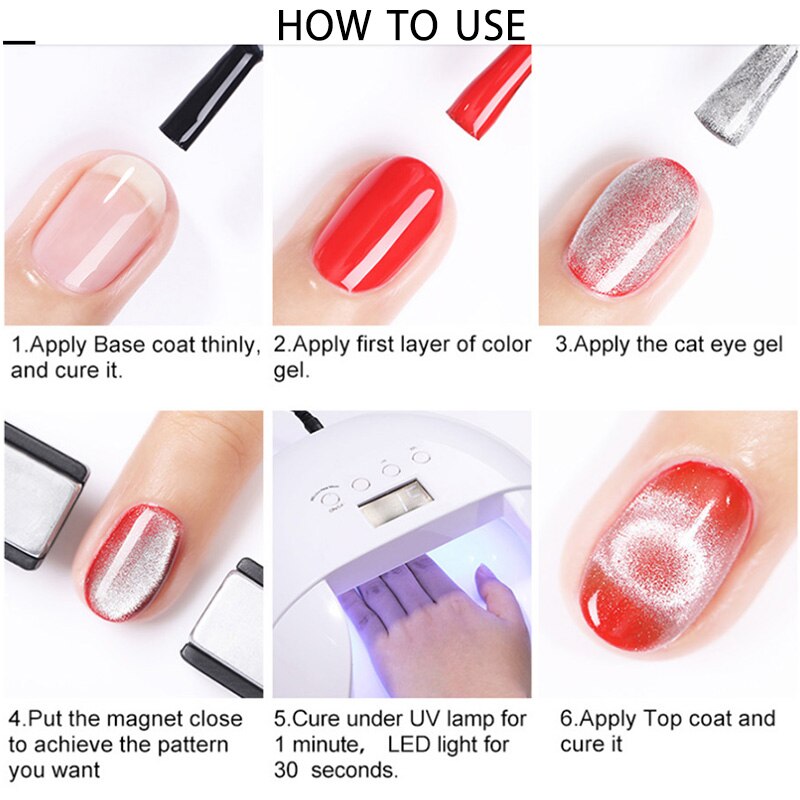 HOW TO USE

1.Apply Base coat thinly, and cure it.

2.Apply first layer of color gel.

3.Apply the cat eye gel

4.Put the magnet close to achieve the pattern you want

5.Cure under UV lamp for 1 minute, LED light for 30 seconds.

6.Apply Top coat and cure it