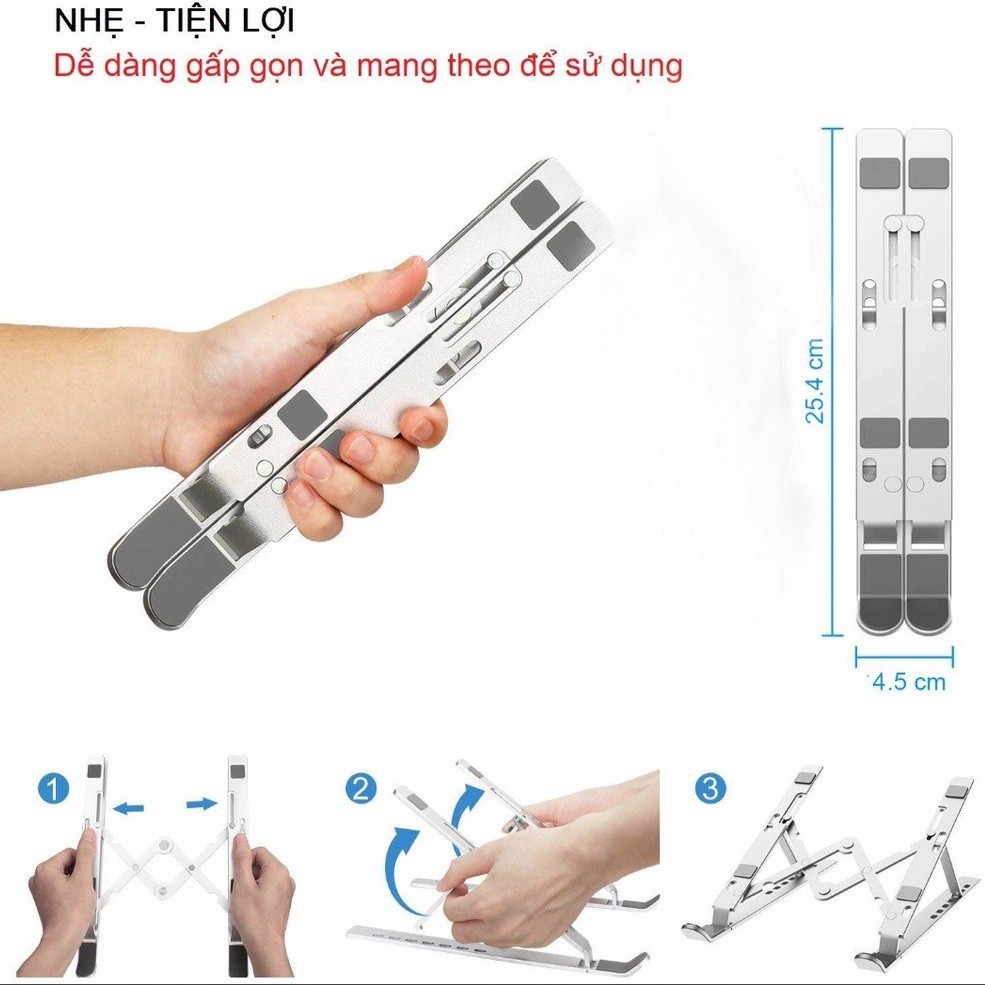 NHẸ - TIỆN LỢI
Dễ dàng gấp gọn và mang theo để sử dụng

25.4 cm

4.5 cm

1

2

3