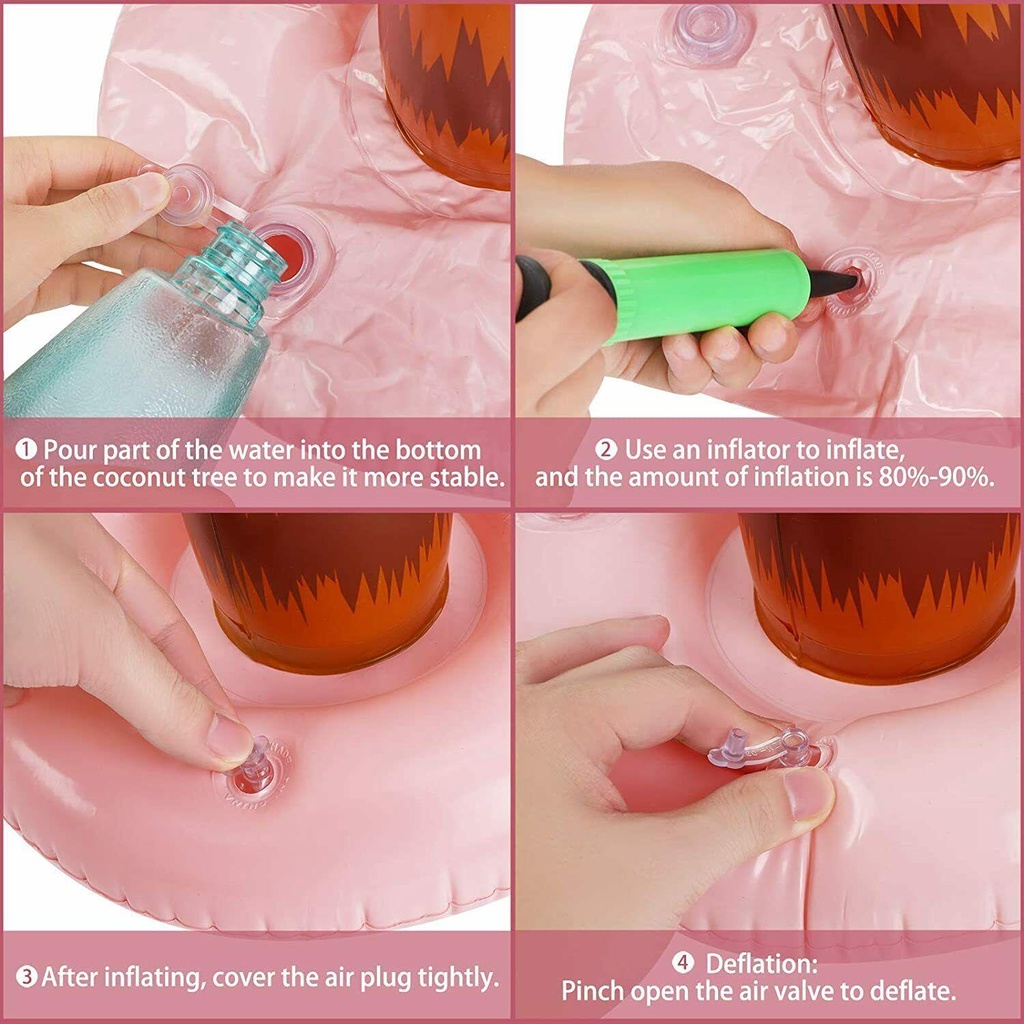 ❶ Pour part of the water into the bottom of the coconut tree to make it more stable.

❷ Use an inflator to inflate, and the amount of inflation is 80%-90%.

❸ After inflating, cover the air plug tightly.

❹ Deflation:
Pinch open the air valve to deflate.