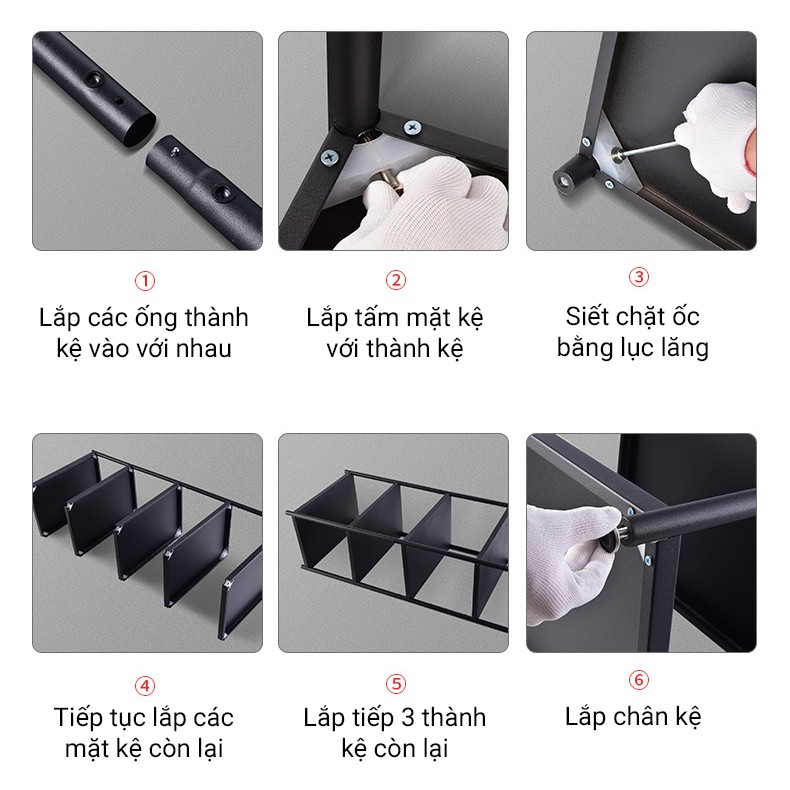 ①
Lắp các ống thành kệ vào với nhau

②
Lắp tấm mặt kệ với thành kệ

③
Siết chặt ốc bằng lục lăng

④
Tiếp tục lắp các mặt kệ còn lại

⑤
Lắp tiếp 3 thành kệ còn lại

⑥
Lắp chân kệ