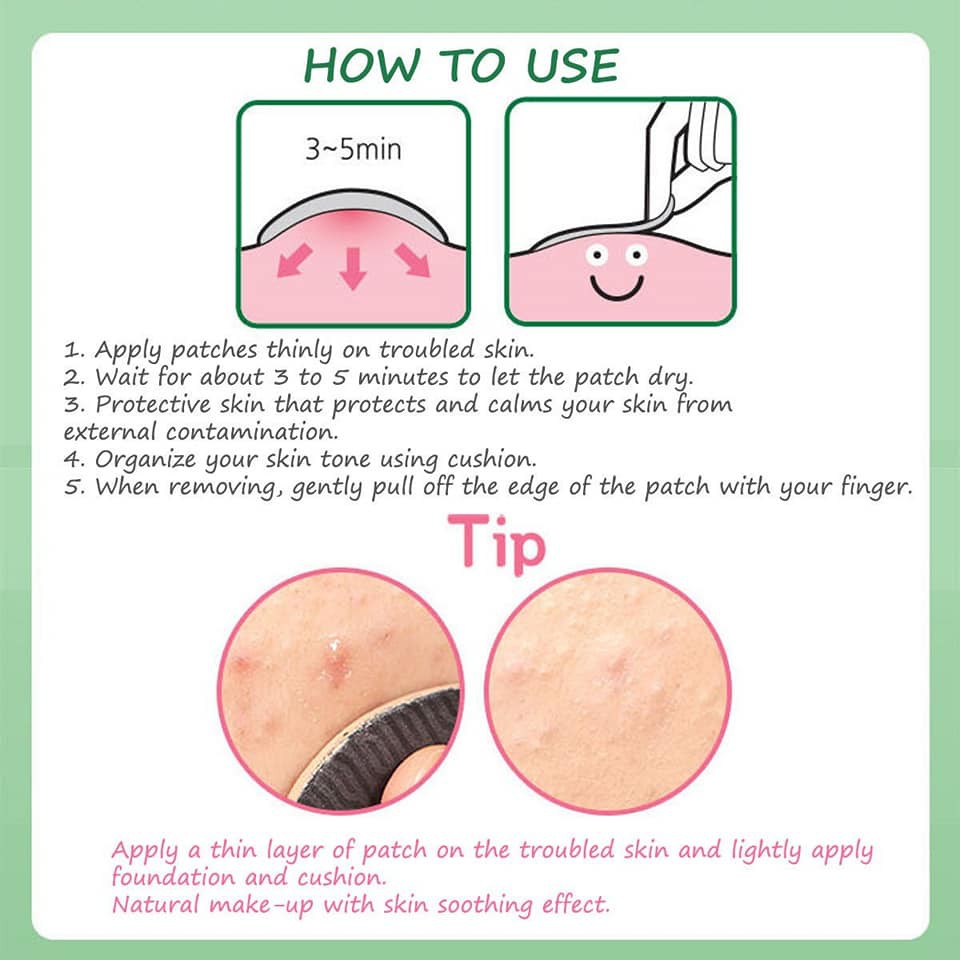 HOW TO USE

3~5min

1. Apply patches thinly on troubled skin.
2. Wait for about 3 to 5 minutes to let the patch dry.
3. Protective skin that protects and calms your skin from external contamination.
4. Organize your skin tone using cushion.
5. When removing, gently pull off the edge of the patch with your finger.

Tip

Apply a thin layer of patch on the troubled skin and lightly apply foundation and cushion.
Natural make-up with skin soothing effect.