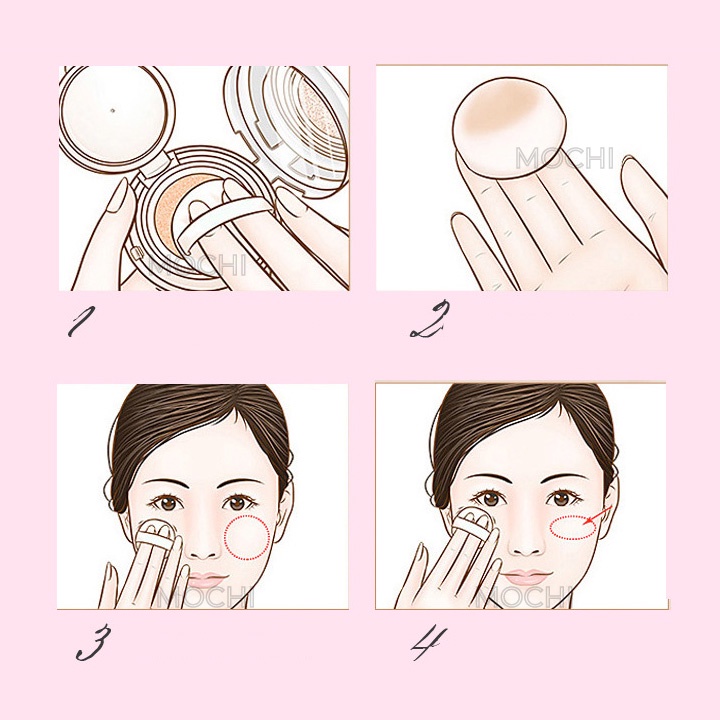 MOCHI

1

MOCHI

2

MOCHI

3

MOCHI

4