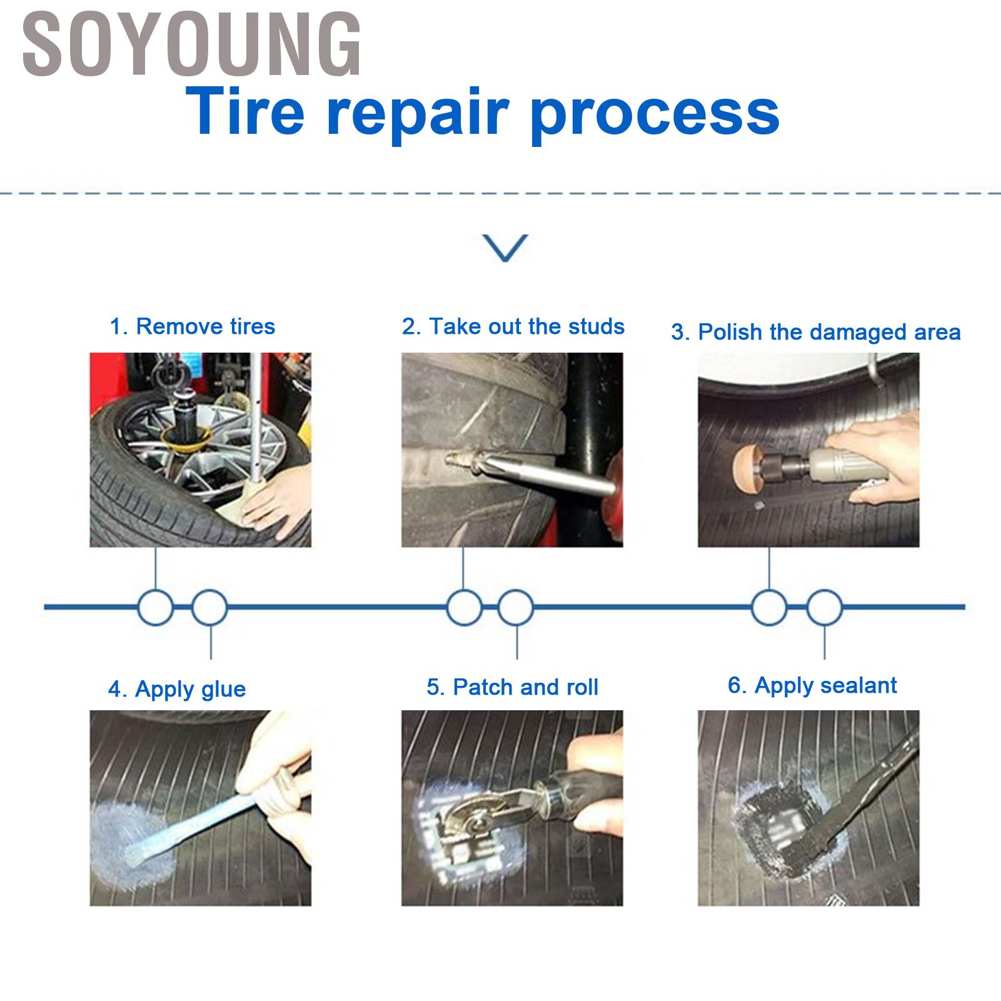 SOYOUNG

Tire repair process

1. Remove tires

2. Take out the studs

3. Polish the damaged area

4. Apply glue

5. Patch and roll

6. Apply sealant