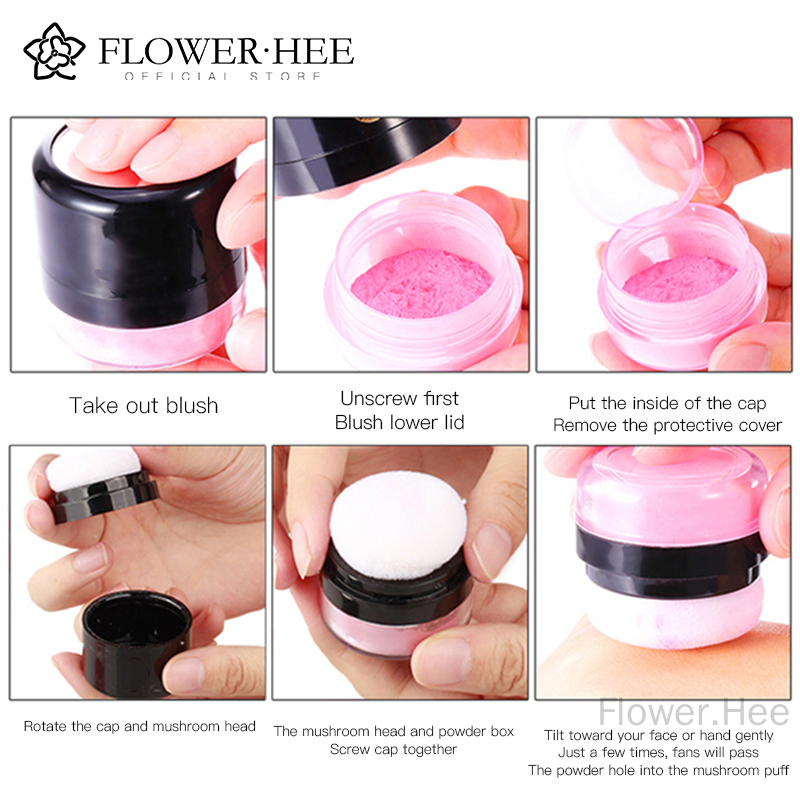 FLOWER·HEE
OFFICIAL STORE

Take out blush

Unscrew first
Blush lower lid

Put the inside of the cap
Remove the protective cover

Rotate the cap and mushroom head

The mushroom head and powder box
Screw cap together

Flower.Hee

Tilt toward your face or hand gently
Just a few times, fans will pass
The powder hole into the mushroom puff