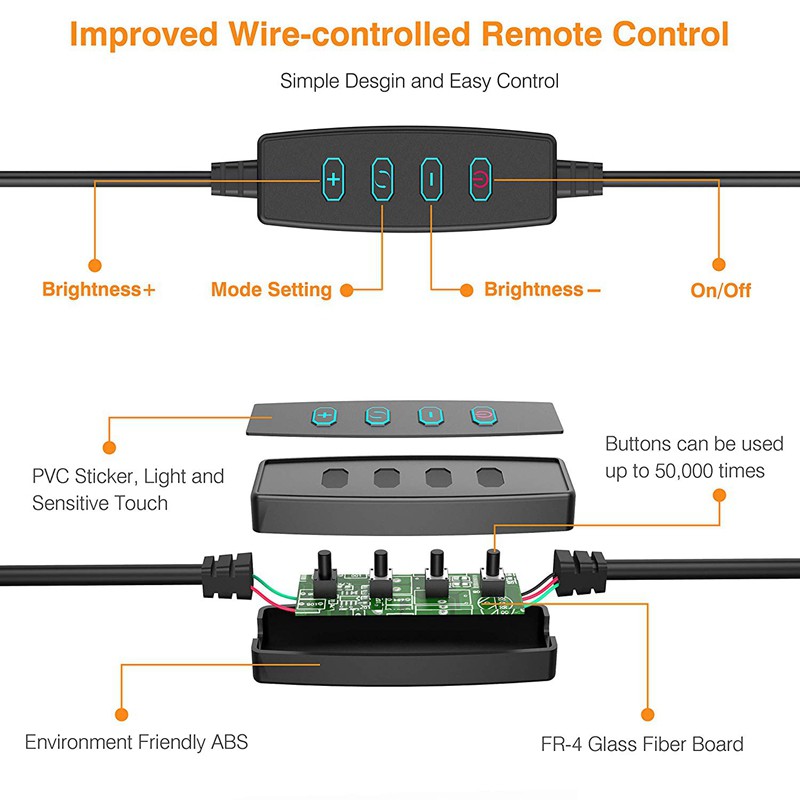 Improved Wire-controlled Remote Control

Simple Desgin and Easy Control

Brightness+

Mode Setting

Brightness−

On/Off

PVC Sticker, Light and Sensitive Touch

Buttons can be used up to 50,000 times

Environment Friendly ABS

FR-4 Glass Fiber Board