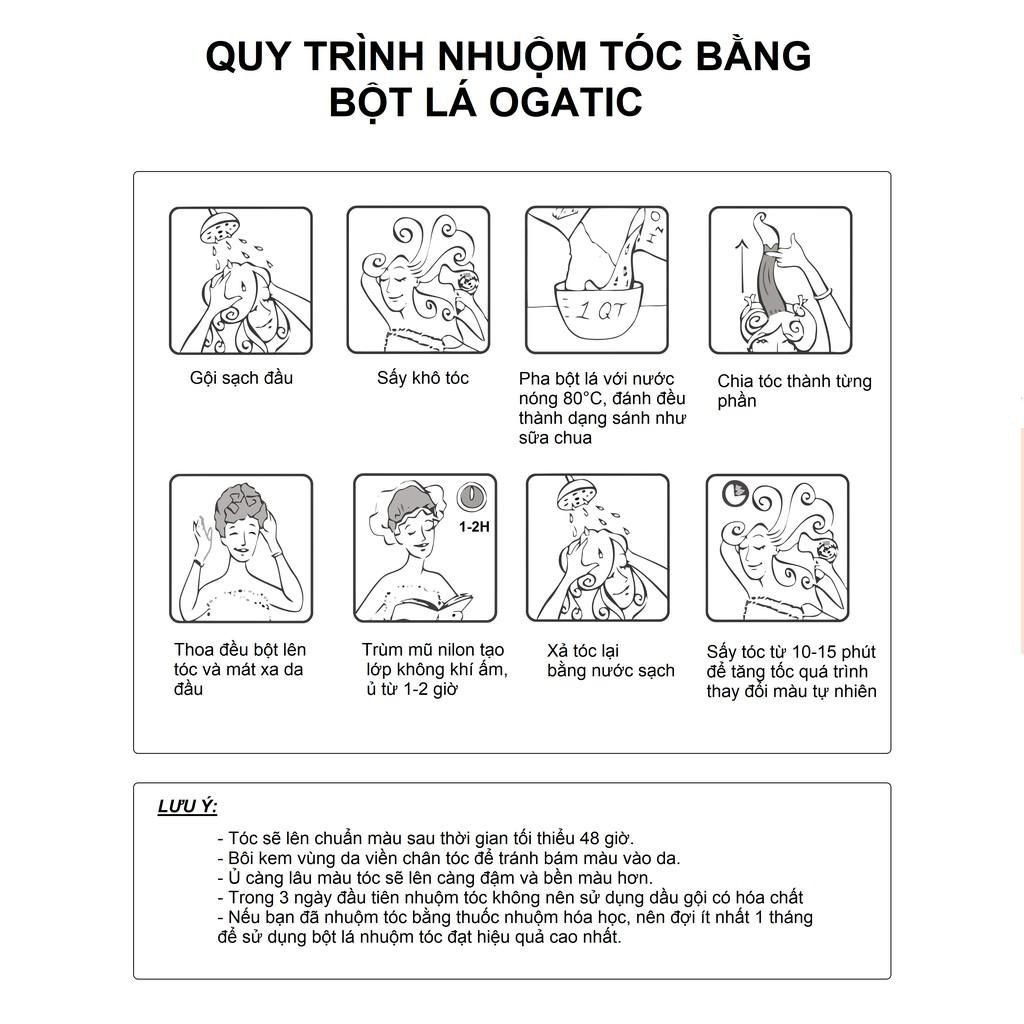 QUY TRÌNH NHUỘM TÓC BẰNG
BỘT LÁ OGATIC

$H_2O$

1 QT

Gội sạch đầu

Sấy khô tóc

Pha bột lá với nước nóng 80°C, đánh đều thành dạng sánh như sữa chua

Chia tóc thành từng phần

1-2H

Thoa đều bột lên tóc và mát xa da đầu

Trùm mũ nilon tạo lớp không khí ấm, ủ từ 1-2 giờ

Xả tóc lại bằng nước sạch

Sấy tóc từ 10-15 phút để tăng tốc quá trình thay đổi màu tự nhiên

LƯU Ý:

- Tóc sẽ lên chuẩn màu sau thời gian tối thiểu 48 giờ.
- Bôi kem vùng da viền chân tóc để tránh bám màu vào da.
- Ủ càng lâu màu tóc sẽ lên càng đậm và bền màu hơn.
- Trong 3 ngày đầu tiên nhuộm tóc không nên sử dụng dầu gội có hóa chất
- Nếu bạn đã nhuộm tóc bằng thuốc nhuộm hóa học, nên đợi ít nhất 1 tháng để sử dụng bột lá nhuộm tóc đạt hiệu quả cao nhất.