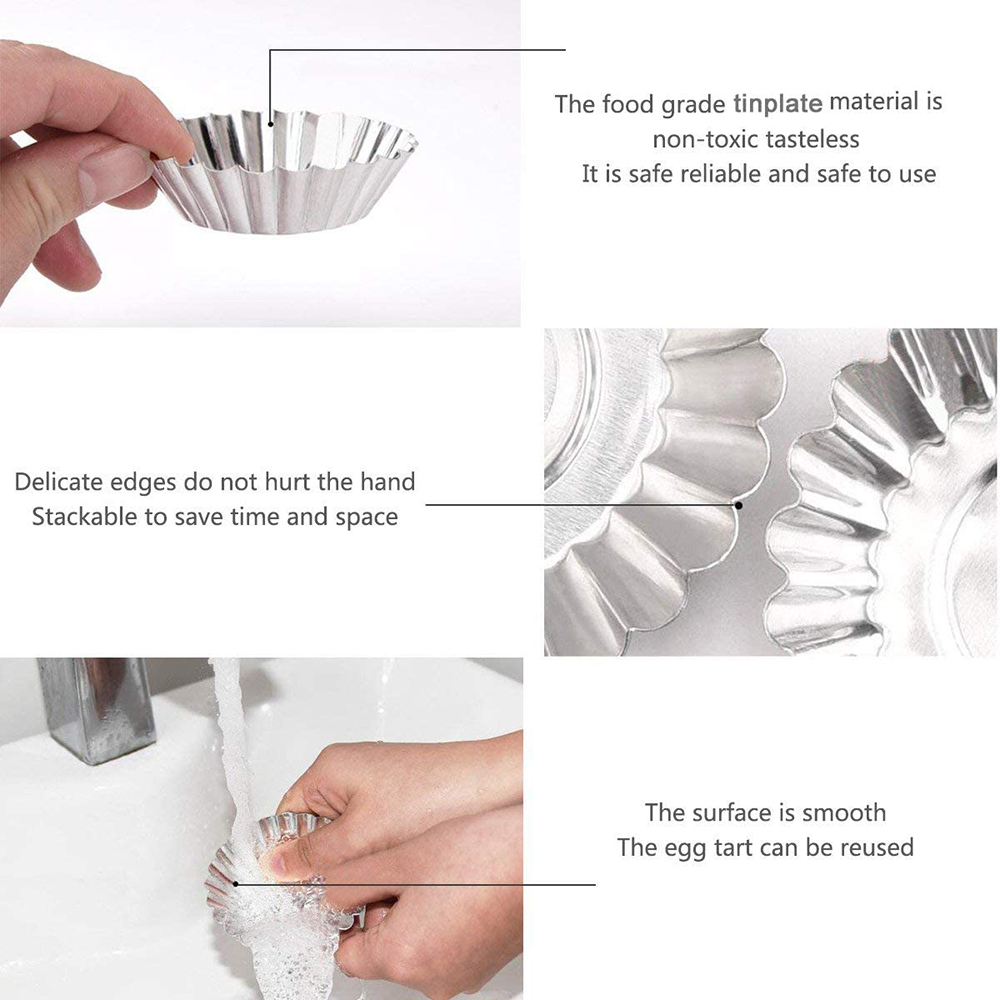 The food grade tinplate material is
non-toxic tasteless
It is safe reliable and safe to use

Delicate edges do not hurt the hand
Stackable to save time and space

The surface is smooth
The egg tart can be reused