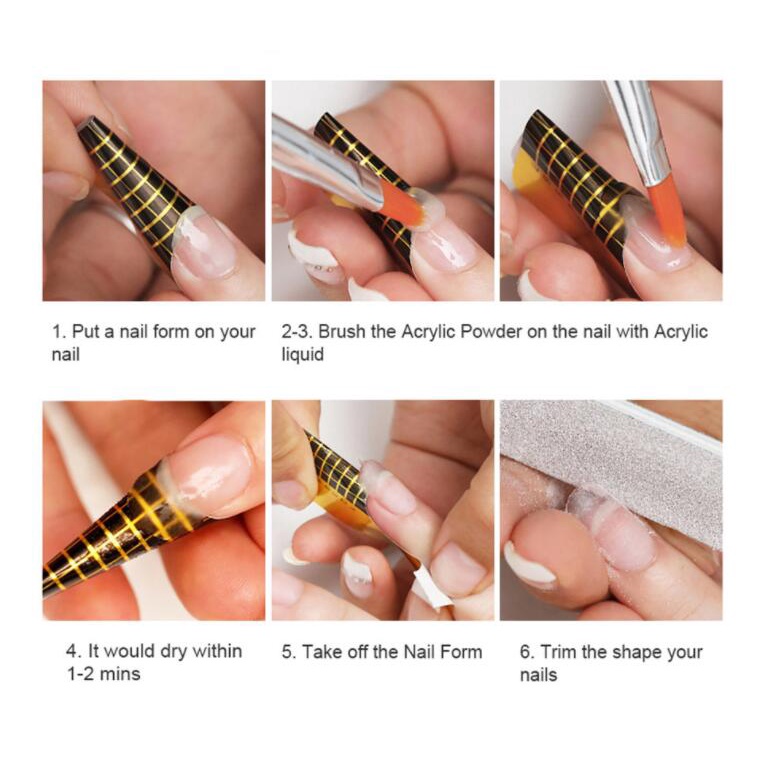 1. Put a nail form on your nail

2-3. Brush the Acrylic Powder on the nail with Acrylic liquid

4. It would dry within 1-2 mins

5. Take off the Nail Form

6. Trim the shape your nails