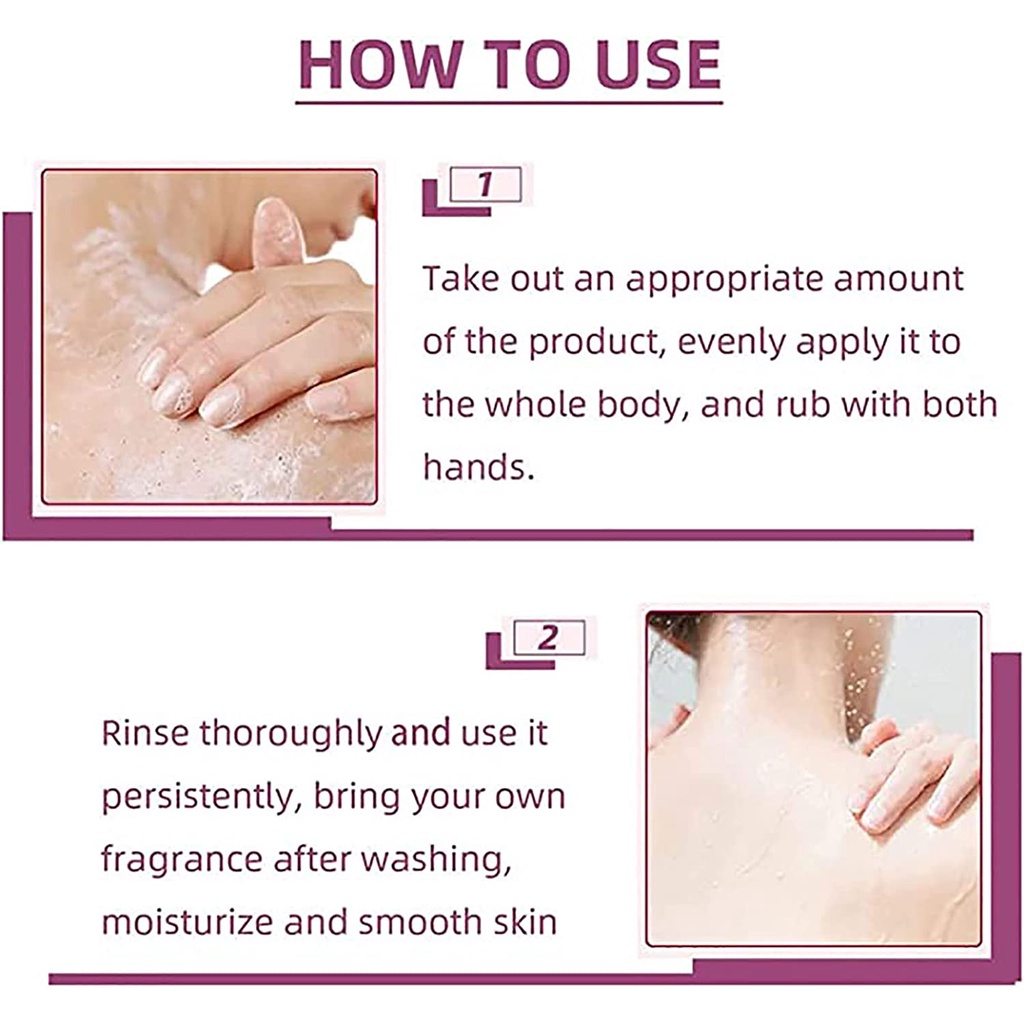 HOW TO USE

1

Take out an appropriate amount of the product, evenly apply it to the whole body, and rub with both hands.

2

Rinse thoroughly and use it persistently, bring your own fragrance after washing, moisturize and smooth skin