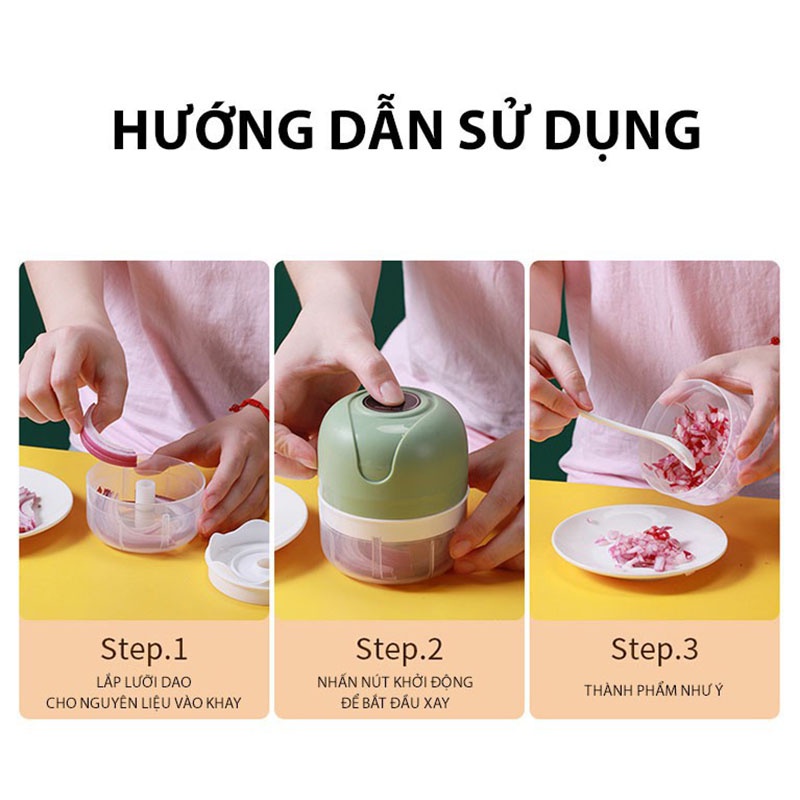 HƯỚNG DẪN SỬ DỤNG

Step.1
LẮP LƯỠI DAO
CHO NGUYÊN LIỆU VÀO KHAY

Step.2
NHẤN NÚT KHỞI ĐỘNG
ĐỂ BẮT ĐẦU XAY

Step.3
THÀNH PHẨM NHƯ Ý