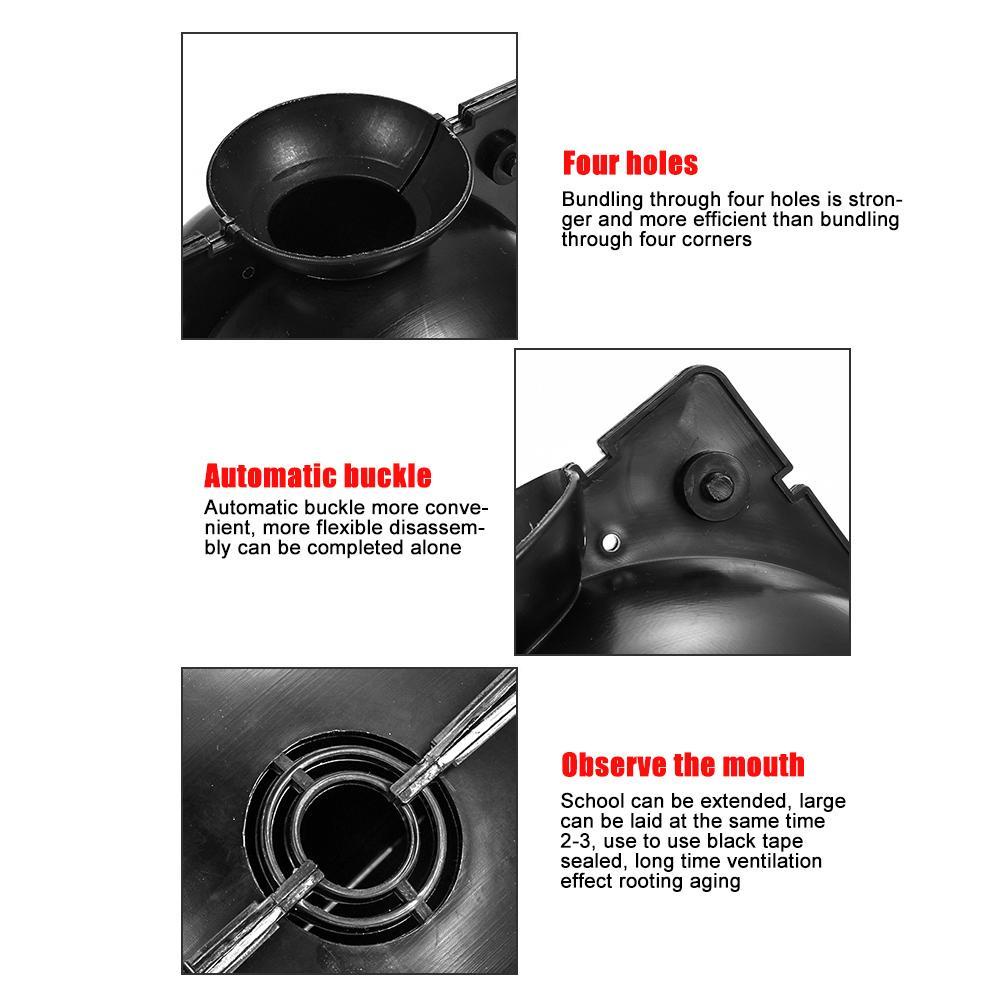 Four holes

Bundling through four holes is stronger and more efficient than bundling through four corners

Automatic buckle

Automatic buckle more convenient, more flexible disassembly can be completed alone

Observe the mouth

School can be extended, large can be laid at the same time 2-3, use to use black tape sealed, long time ventilation effect rooting aging