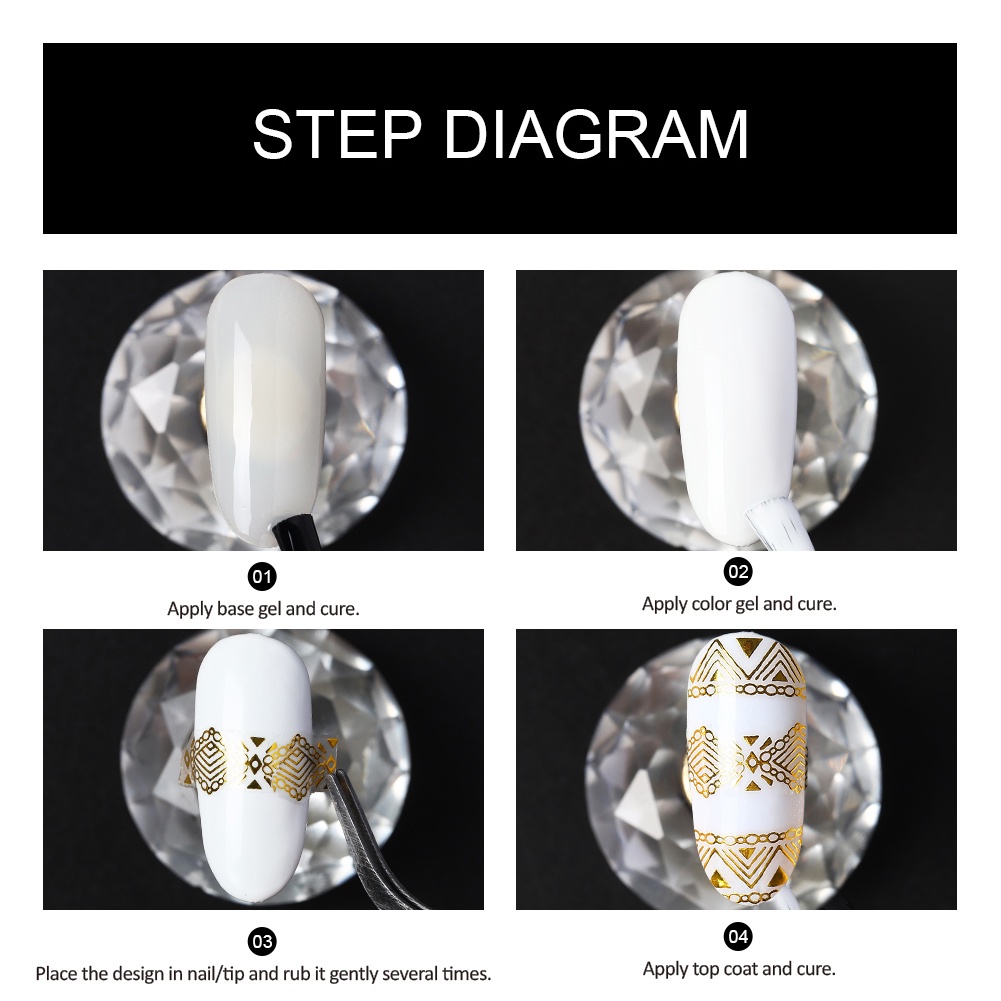 STEP DIAGRAM

01
Apply base gel and cure.

02
Apply color gel and cure.

03
Place the design in nail/tip and rub it gently several times.

04
Apply top coat and cure.