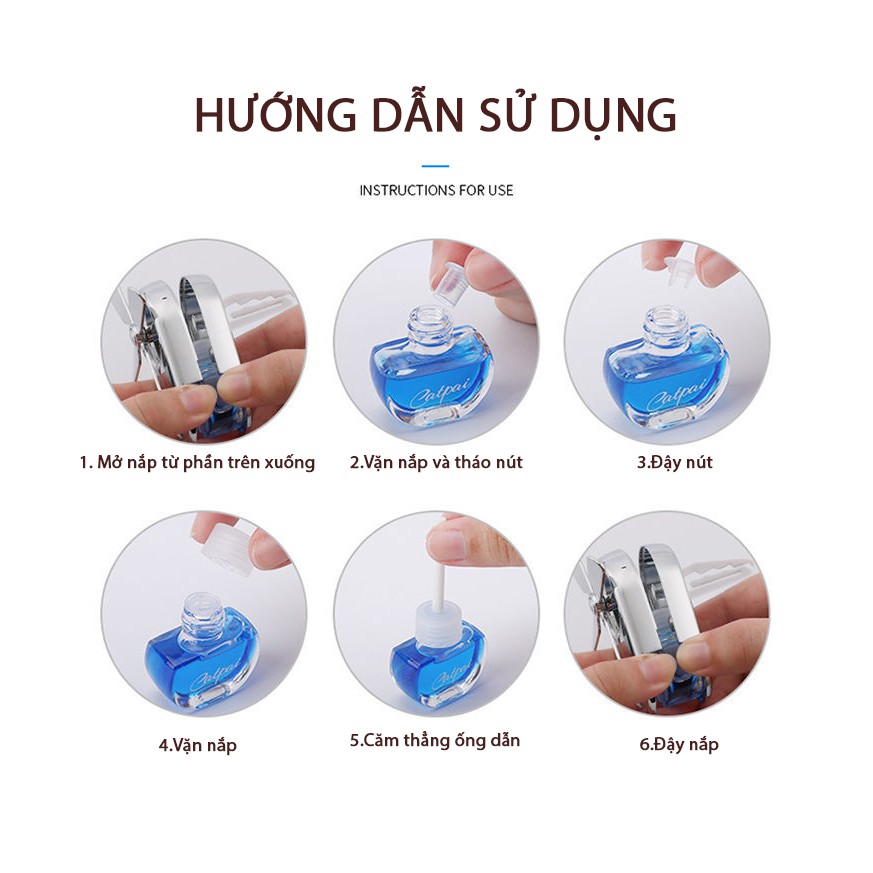 HƯỚNG DẪN SỬ DỤNG

INSTRUCTIONS FOR USE

Calpai

Calpai

1. Mở nắp từ phần trên xuống

2.Vặn nắp và tháo nút

3.Đậy nút

Calpai

Calpai

4.Vặn nắp

5.Cắm thẳng ống dẫn

6.Đậy nắp