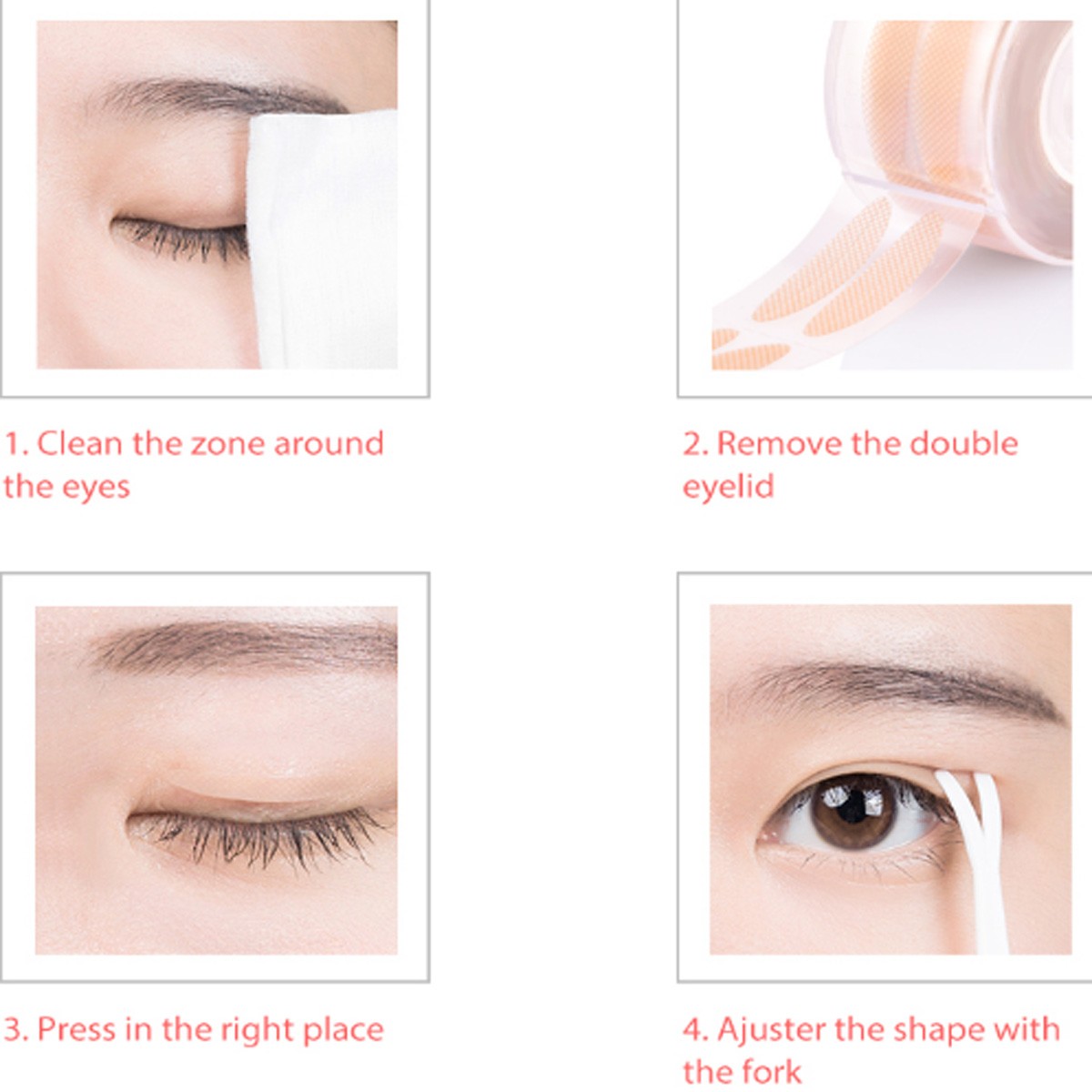 1. Clean the zone around the eyes

2. Remove the double eyelid

3. Press in the right place

4. Ajuster the shape with the fork