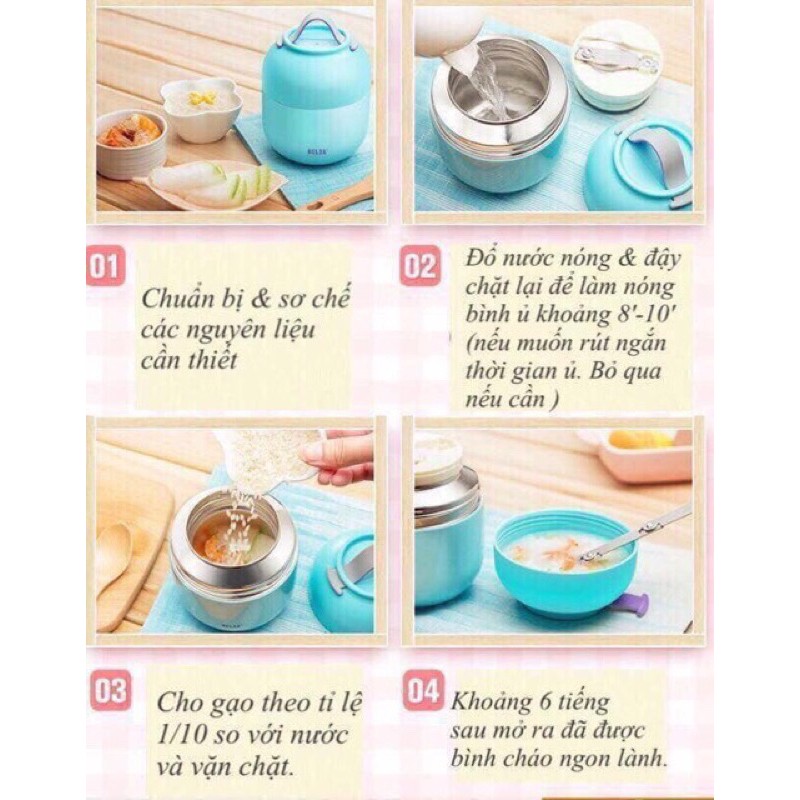 01

Chuẩn bị & sơ chế các nguyên liệu cần thiết

02

Đổ nước nóng & đậy chặt lại để làm nóng bình ủ khoảng 8'-10' (nếu muốn rút ngắn thời gian ủ. Bỏ qua nếu cần )

03

Cho gạo theo tỉ lệ 1/10 so với nước và vặn chặt.

04

Khoảng 6 tiếng sau mở ra đã được bình cháo ngon lành.