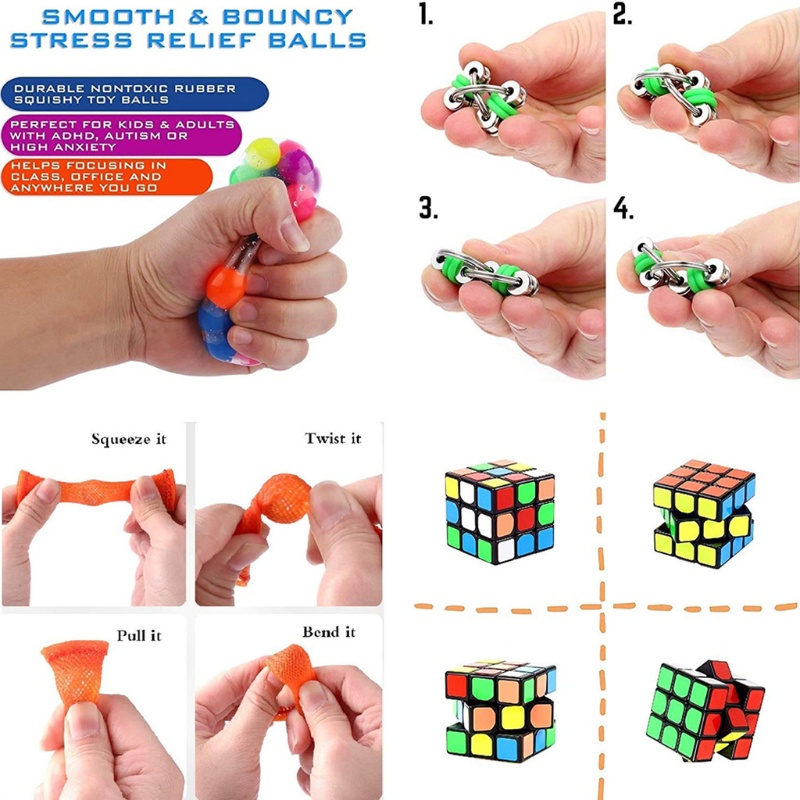 SMOOTH & BOUNCY STRESS RELIEF BALLS

DURABLE NONTOXIC RUBBER SQUISHY TOY BALLS

PERFECT FOR KIDS & ADULTS WITH ADHD, AUTISM OR HIGH ANXIETY

HELPS FOCUSING IN CLASS, OFFICE AND ANYWHERE YOU GO

1.

2.

3.

4.

Squeeze it

Twist it

Pull it

Bend it