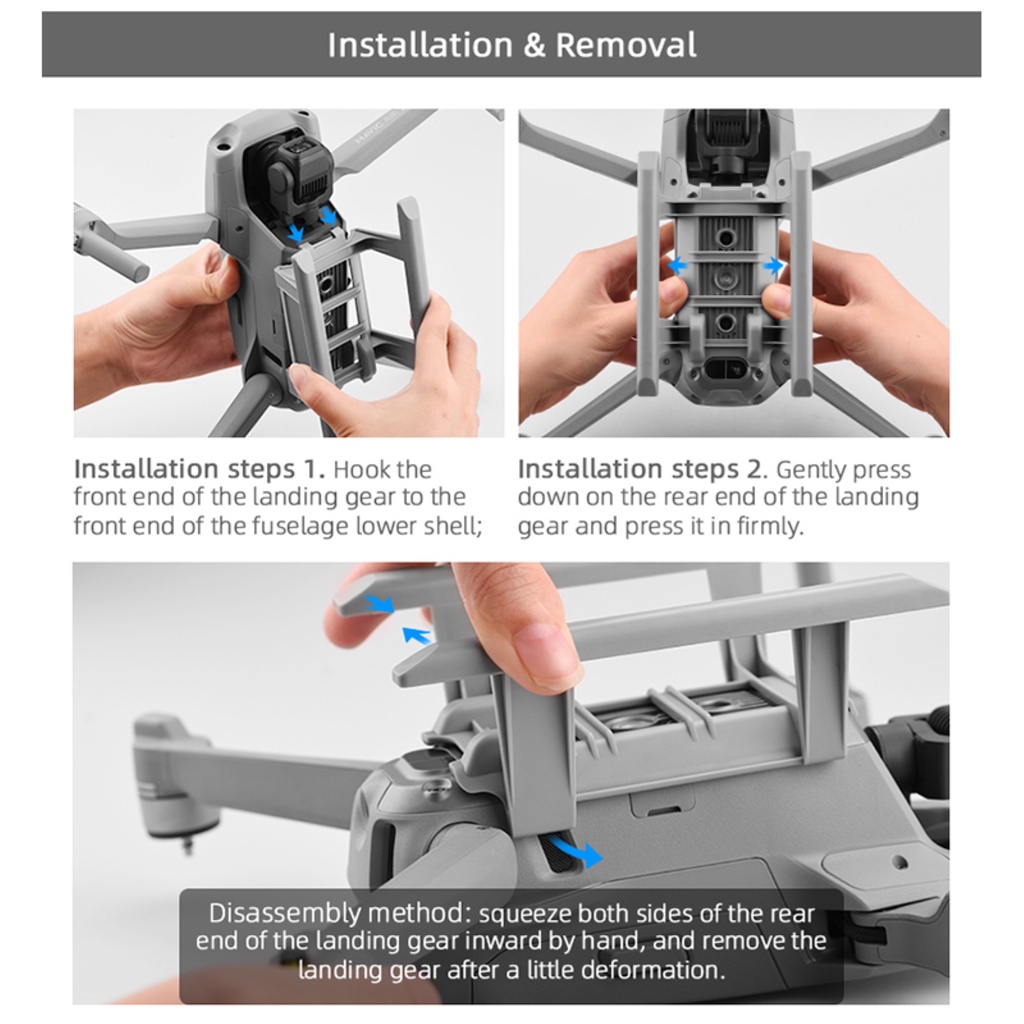 Installation & Removal

Installation steps 1. Hook the front end of the landing gear to the front end of the fuselage lower shell;

Installation steps 2. Gently press down on the rear end of the landing gear and press it in firmly.

Disassembly method: squeeze both sides of the rear end of the landing gear inward by hand, and remove the landing gear after a little deformation.