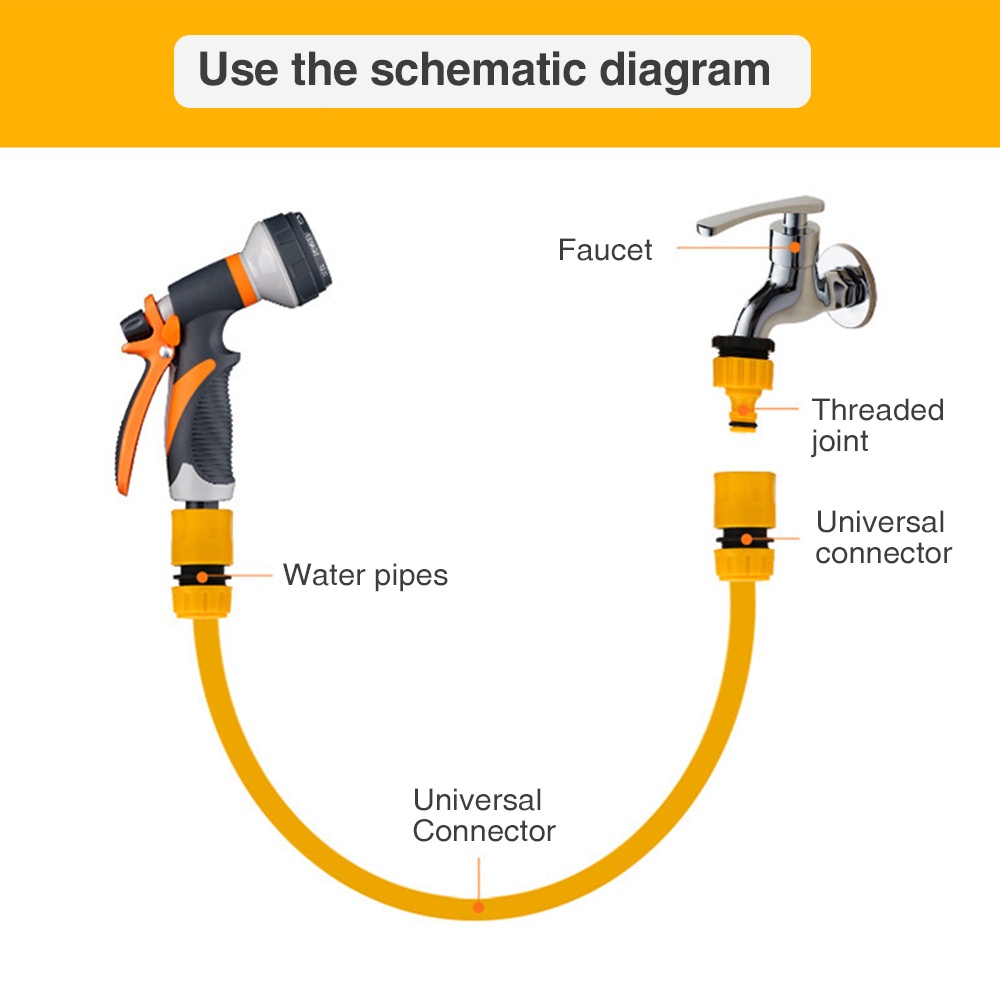 Use the schematic diagram

Faucet

Threaded joint

Universal connector

Water pipes

Universal Connector