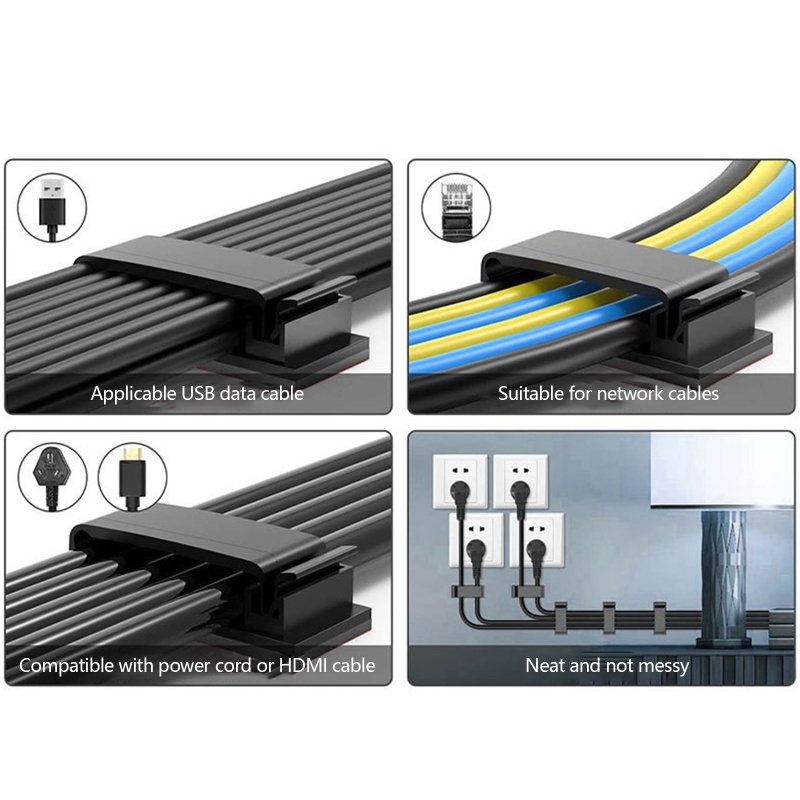 Applicable USB data cable

Suitable for network cables

Compatible with power cord or HDMI cable

Neat and not messy