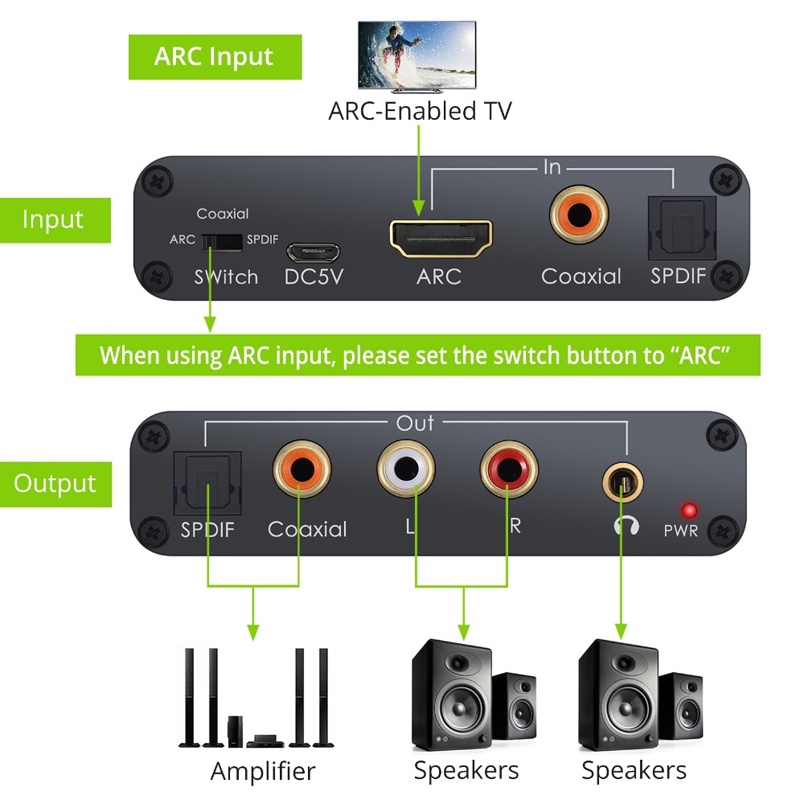 ARC Input

ARC-Enabled TV

Input

In

Coaxial

ARC

SPDIF

SWitch

DC5V

ARC

Coaxial

SPDIF

When using ARC input, please set the switch button to “ARC”

Output

Out

SPDIF

Coaxial

L

R

PWR

Amplifier

Speakers

Speakers