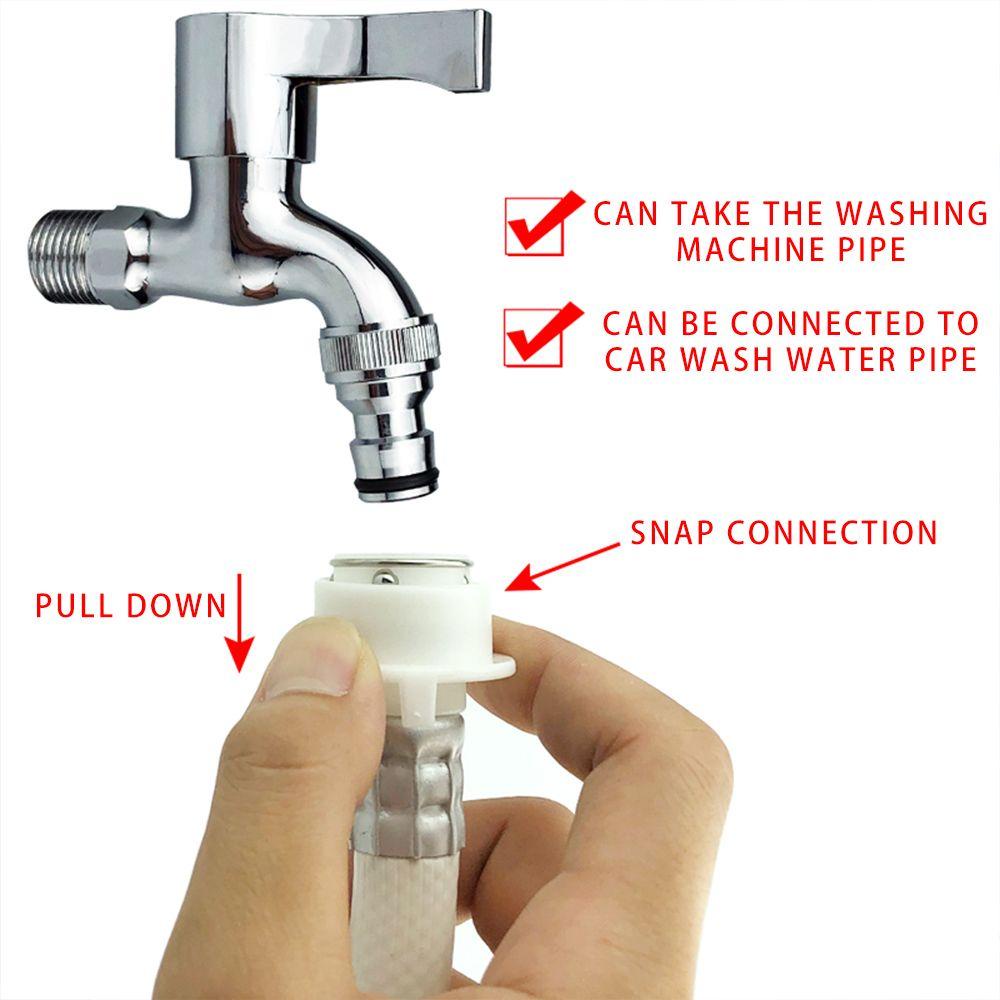 CAN TAKE THE WASHING MACHINE PIPE

CAN BE CONNECTED TO CAR WASH WATER PIPE

SNAP CONNECTION

PULL DOWN