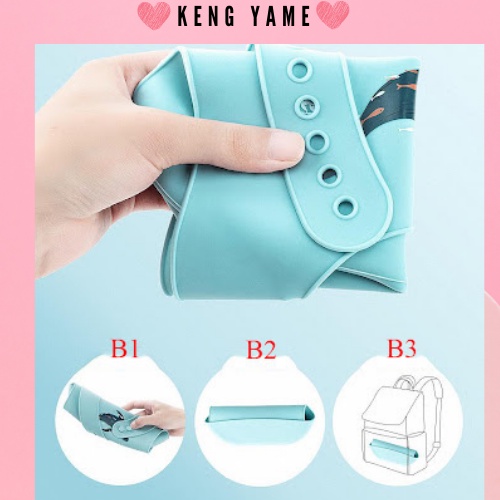 KENG YAME

B1

B2

B3