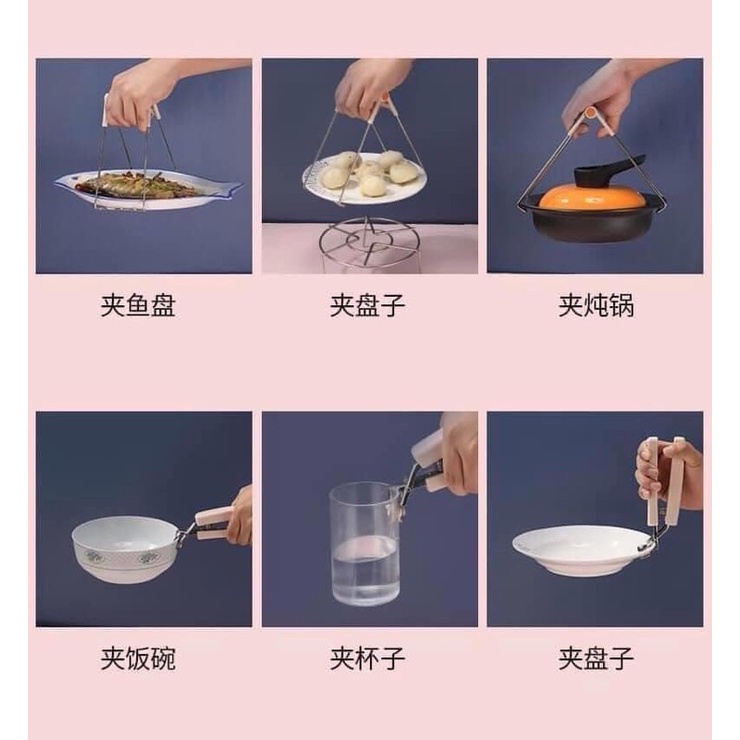 夹鱼盘

夹盘子

夹炖锅

夹饭碗

夹杯子

夹盘子