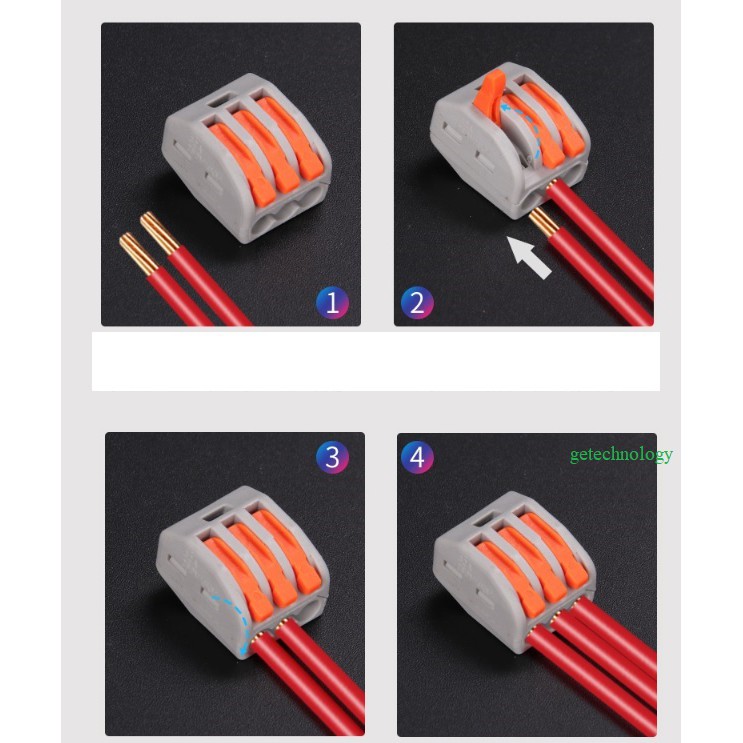 1

2

3

4

getechnology