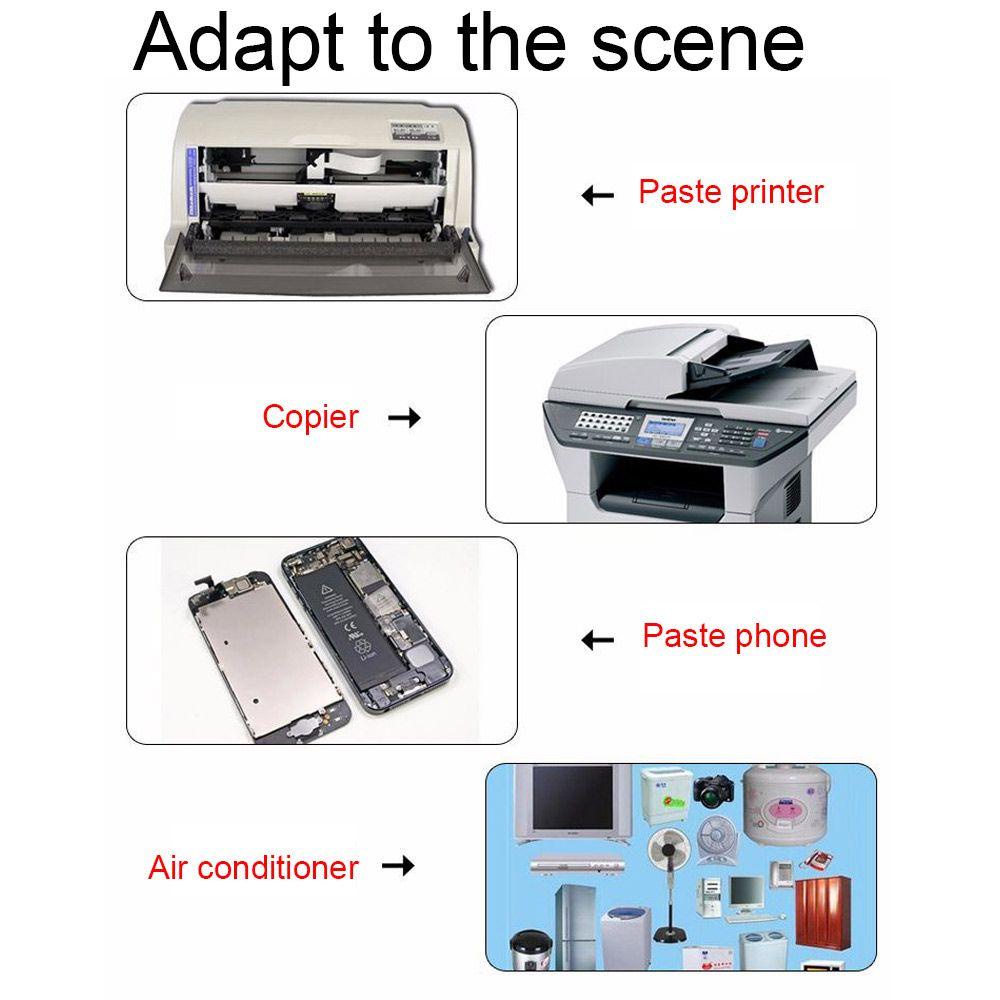 Adapt to the scene

← Paste printer

Copier →

← Paste phone

Air conditioner →