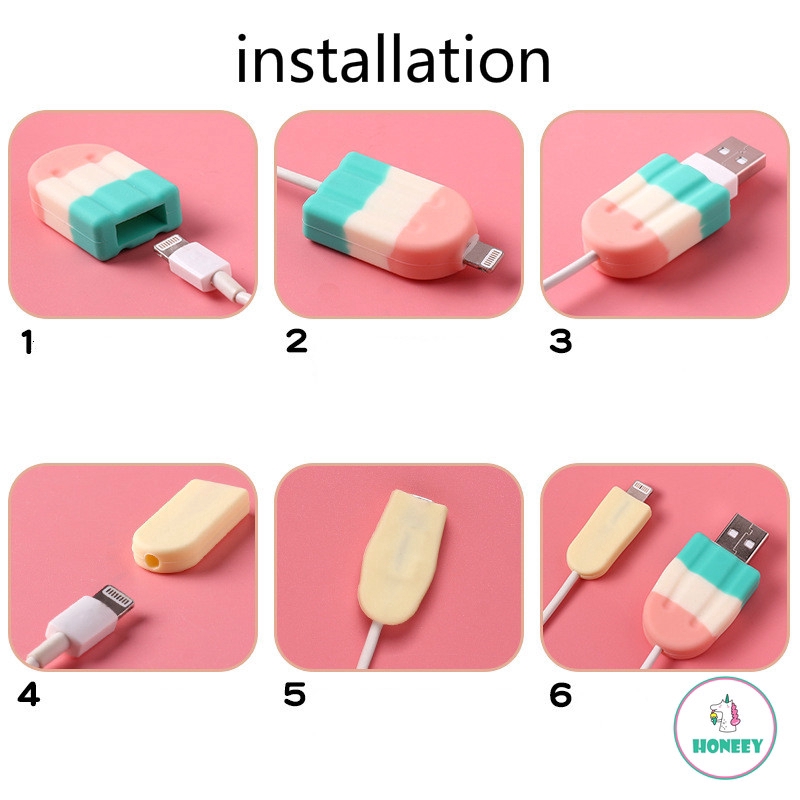 installation

1

2

3

4

5

6

HONEEY