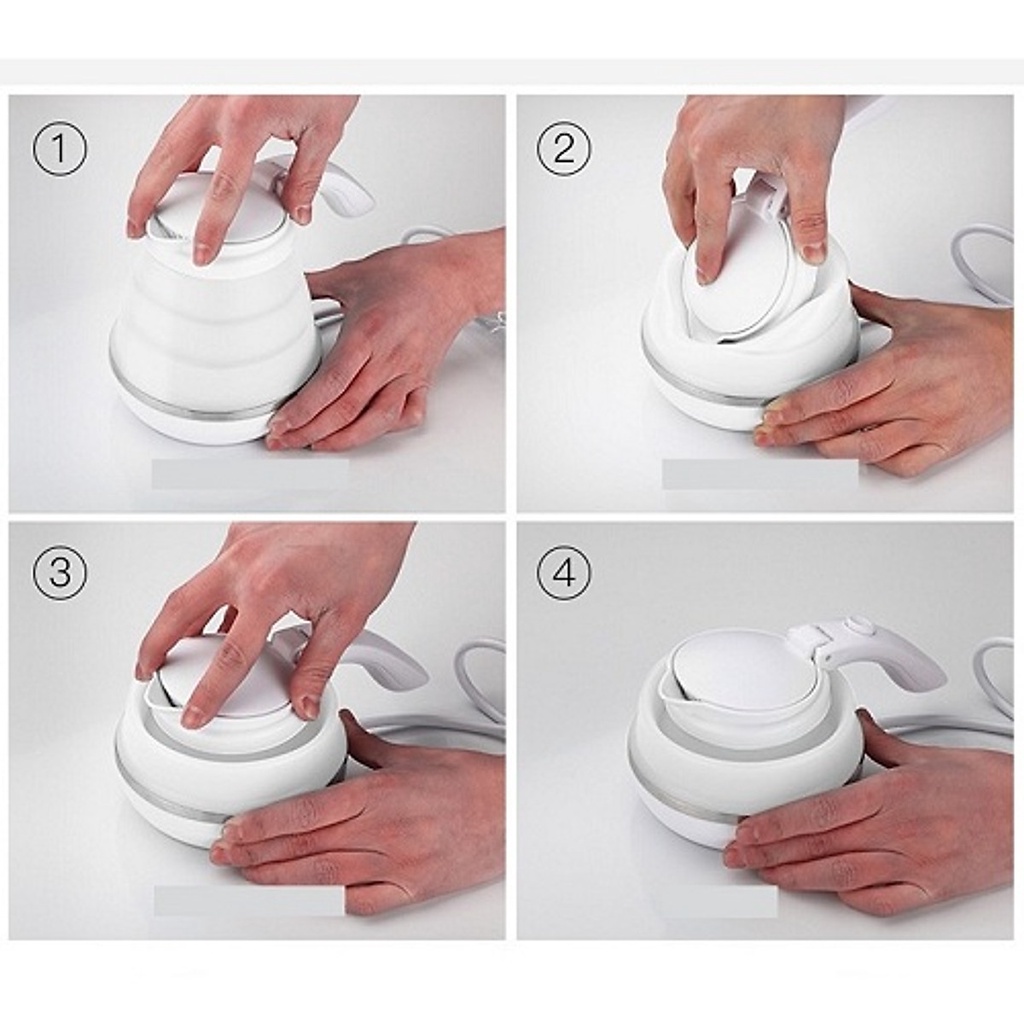 ①

②

③

④