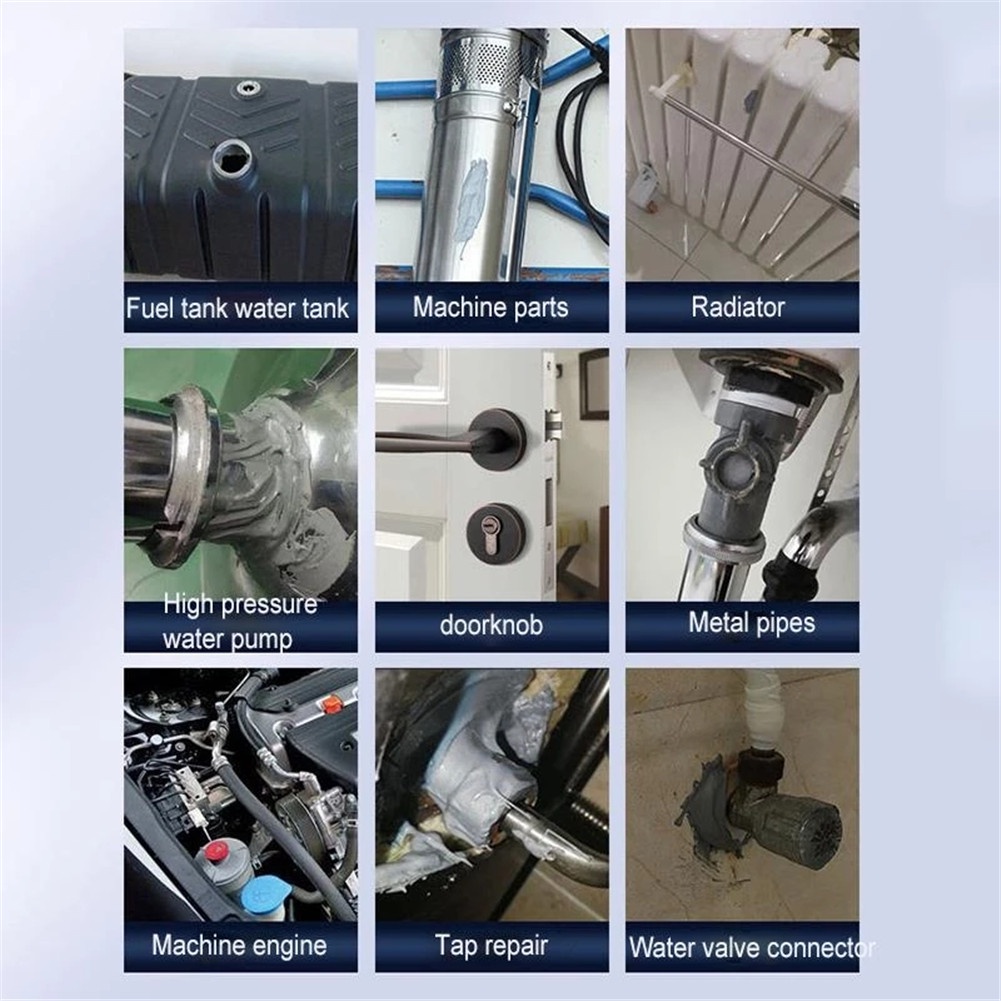 Fuel tank water tank

Machine parts

Radiator

High pressure water pump

doorknob

Metal pipes

Machine engine

Tap repair

Water valve connector