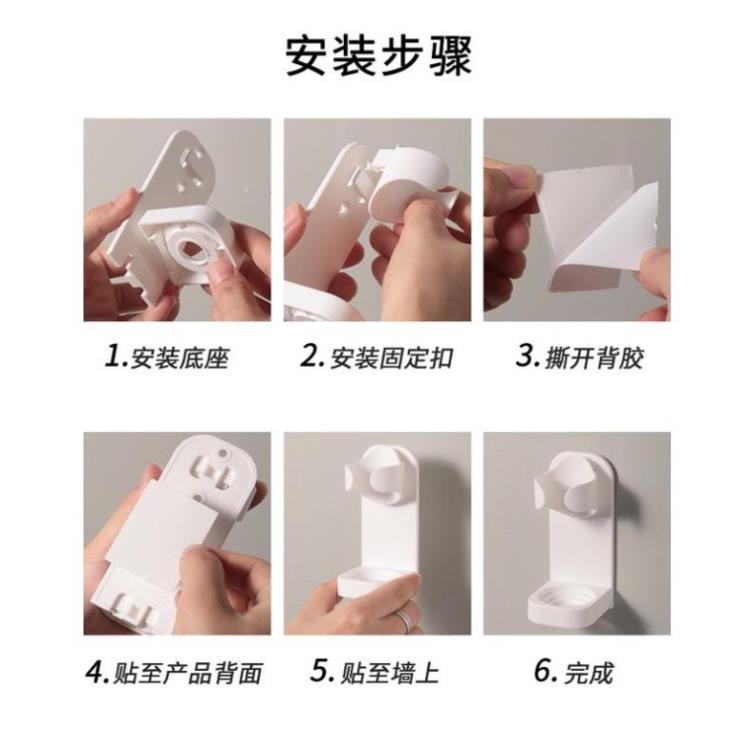 安装步骤

1.安装底座

2.安装固定扣

3.撕开背胶

4.贴至产品背面

5.贴至墙上

6.完成